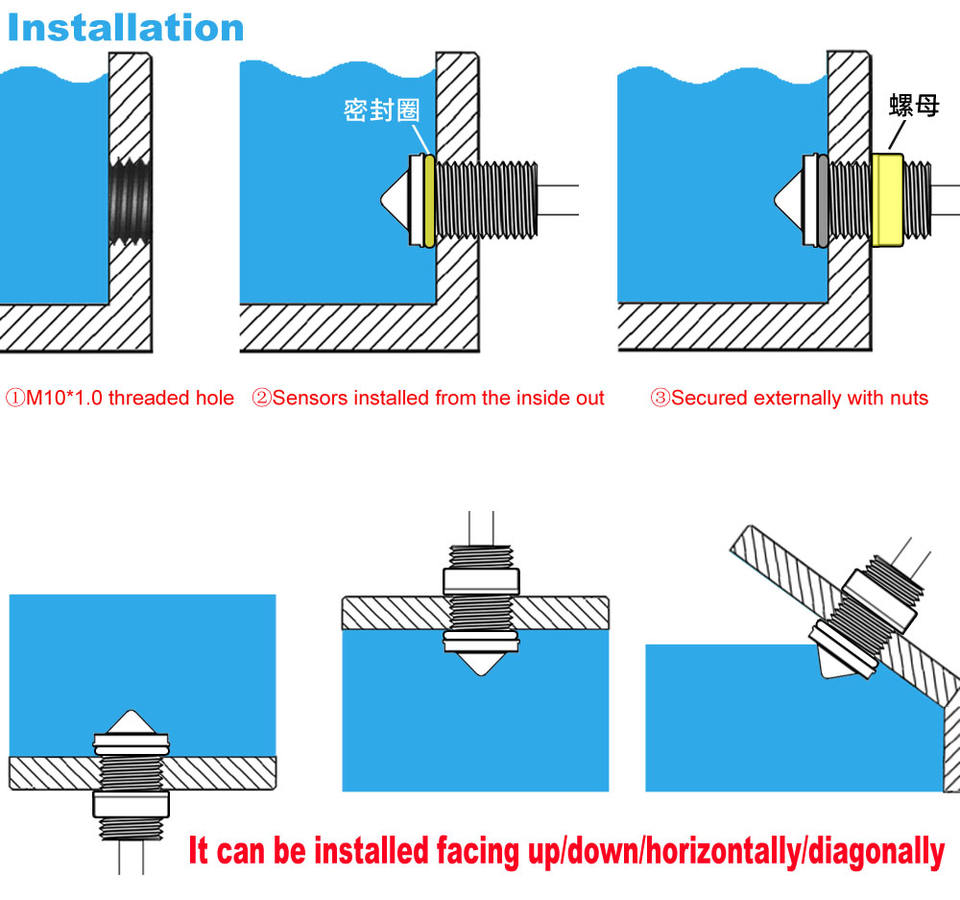 Installation

密封圈

螺母

①M10*1.0 threaded hole ②Sensors installed from the inside out ③Secured externally with nuts

It can be installed facing up/down/horizontally/diagonally