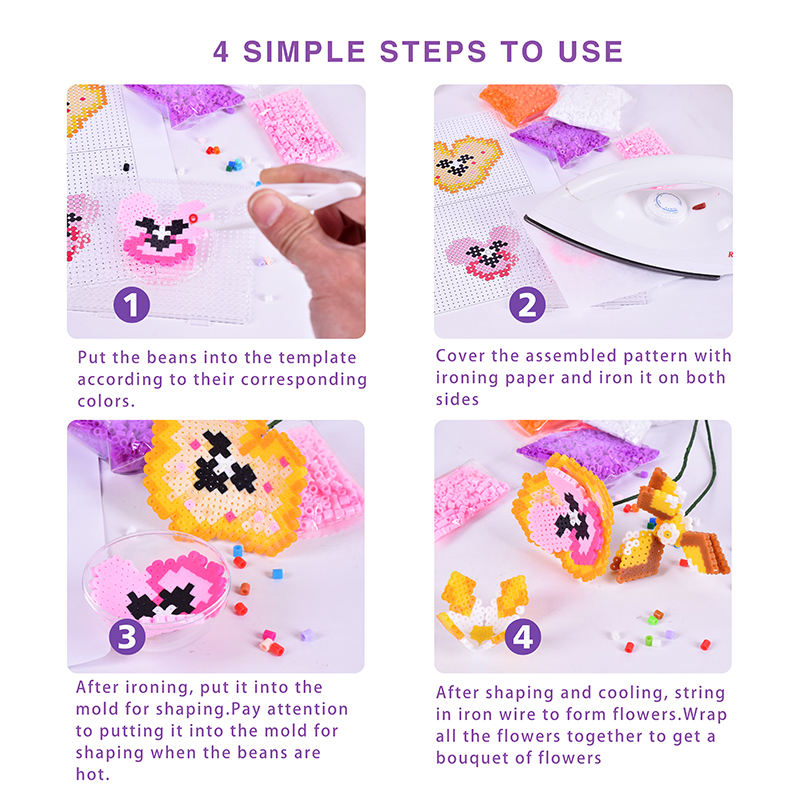 4 SIMPLE STEPS TO USE

1

Put the beans into the template according to their corresponding colors.

2

Cover the assembled pattern with ironing paper and iron it on both sides

3

After ironing, put it into the mold for shaping.Pay attention to putting it into the mold for shaping when the beans are hot.

4

After shaping and cooling, string in iron wire to form flowers.Wrap all the flowers together to get a bouquet of flowers