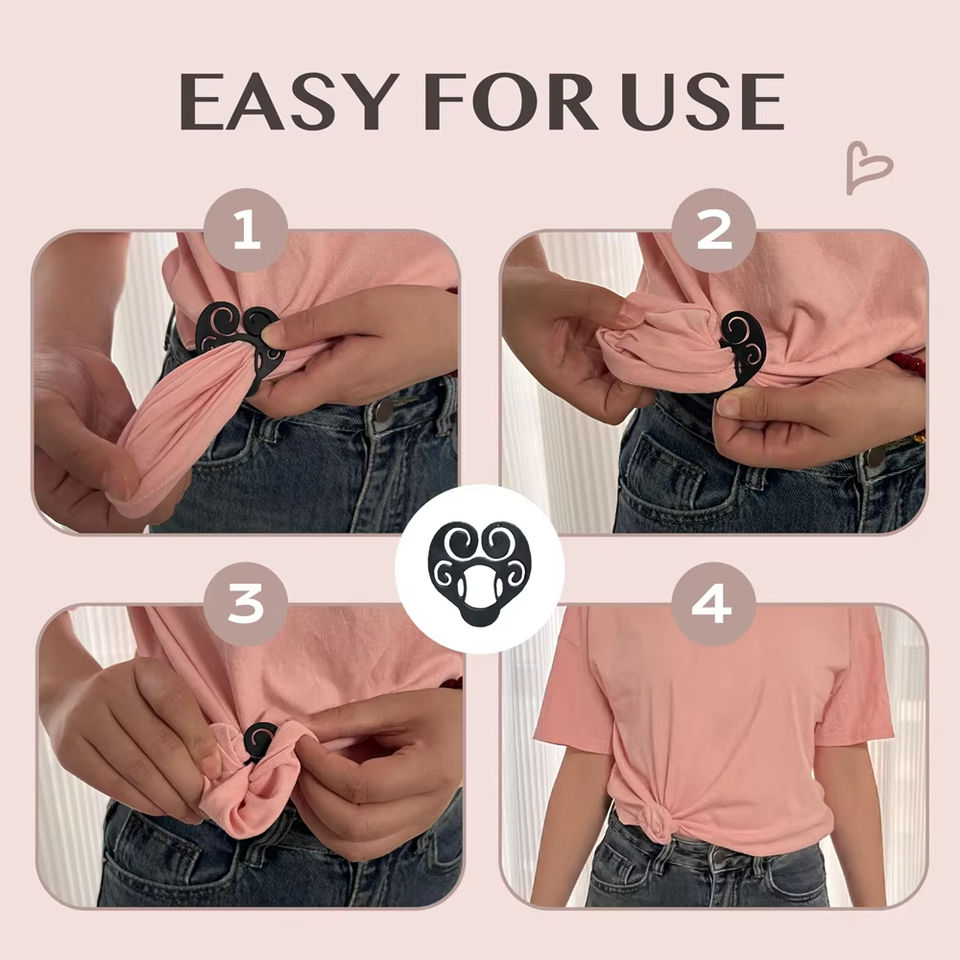 EASY FOR USE

1

2

3

4