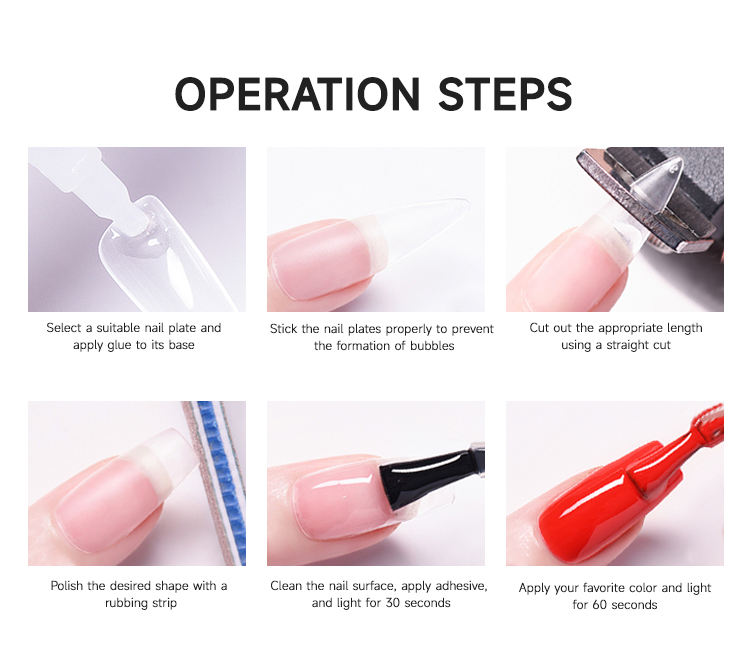 OPERATION STEPS

Select a suitable nail plate and apply glue to its base

Stick the nail plates properly to prevent the formation of bubbles

Cut out the appropriate length using a straight cut

Polish the desired shape with a rubbing strip

Clean the nail surface, apply adhesive, and light for 30 seconds

Apply your favorite color and light for 60 seconds