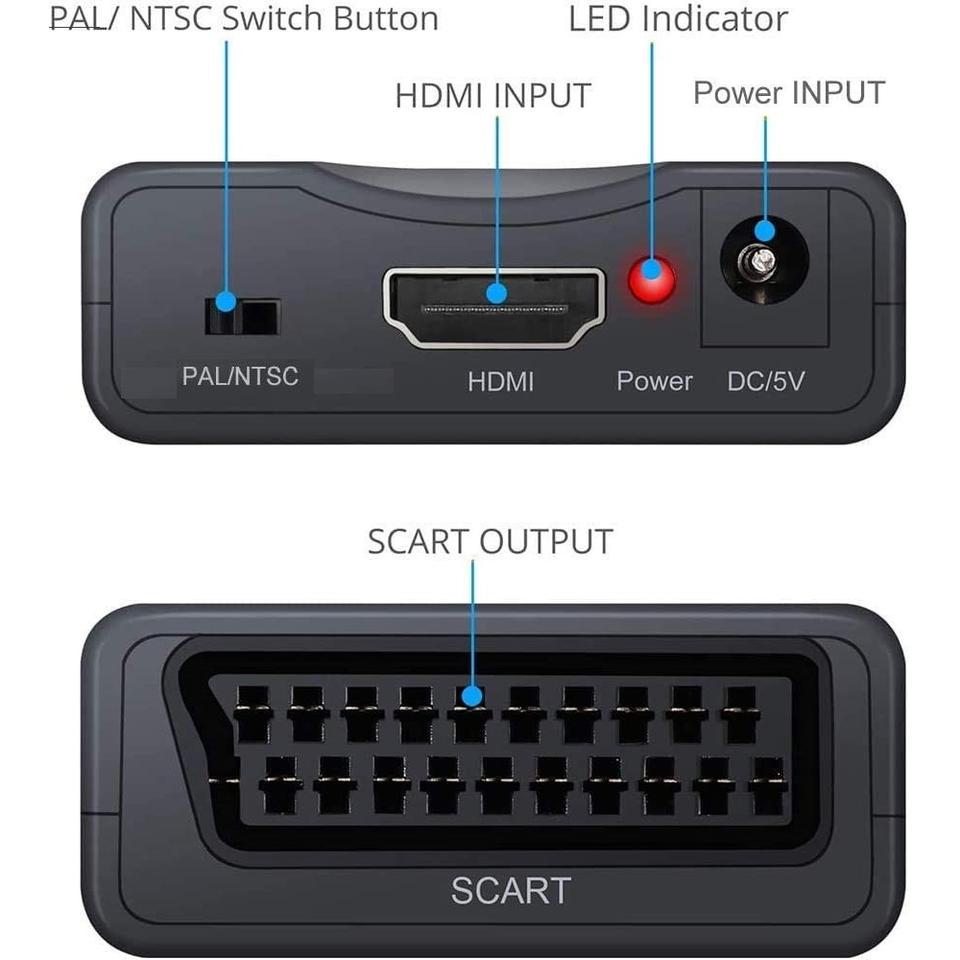 PAL/ NTSC Switch Button

LED Indicator

HDMI INPUT

Power INPUT

PAL/NTSC

HDMI

Power

DC/5V

SCART OUTPUT

SCART