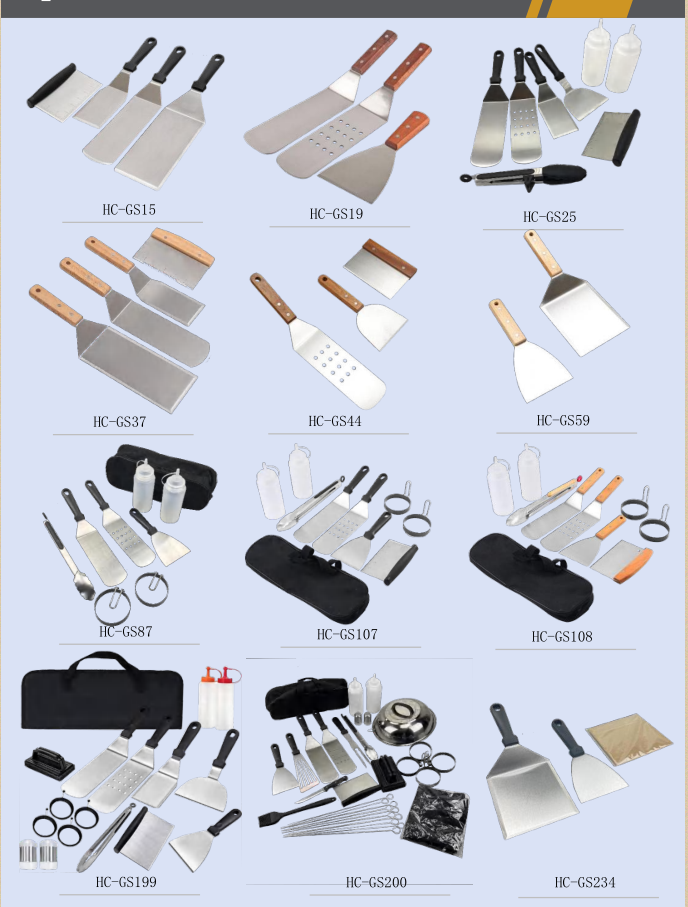 HC-GS15

HC-GS19

HC-GS25

HC-GS37

HC-GS44

HC-GS59

HC-GS87

HC-GS107

HC-GS108

HC-GS199

HC-GS200

HC-GS234