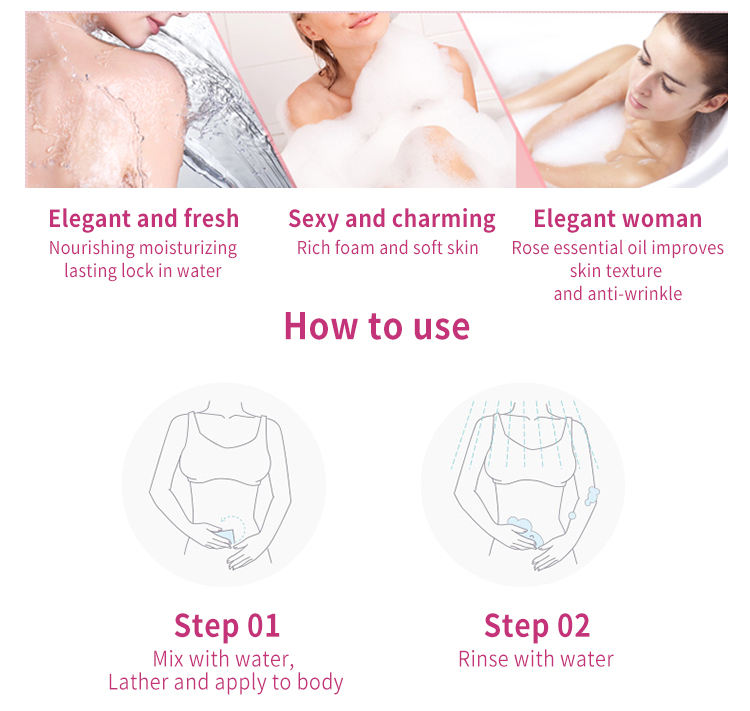 Elegant and fresh
Nourishing moisturizing lasting lock in water

Sexy and charming
Rich foam and soft skin

Elegant woman
Rose essential oil improves skin texture and anti-wrinkle

How to use

Step 01
Mix with water, Lather and apply to body

Step 02
Rinse with water