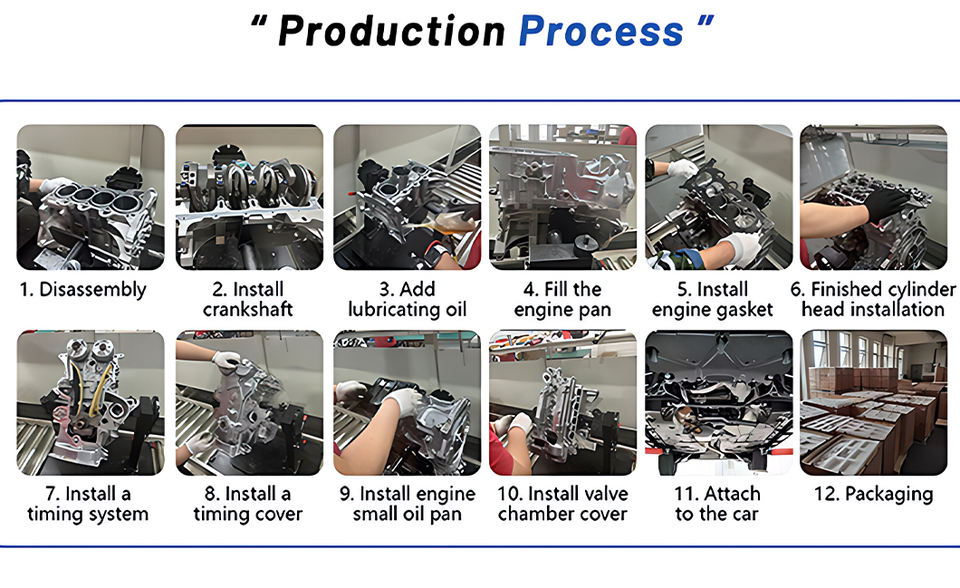 " Production Process "

1. Disassembly

2. Install crankshaft

3. Add lubricating oil

4. Fill the engine pan

5. Install engine gasket

6. Finished cylinder head installation

7. Install a timing system

8. Install a timing cover

9. Install engine small oil pan

10. Install valve chamber cover

11. Attach to the car

12. Packaging