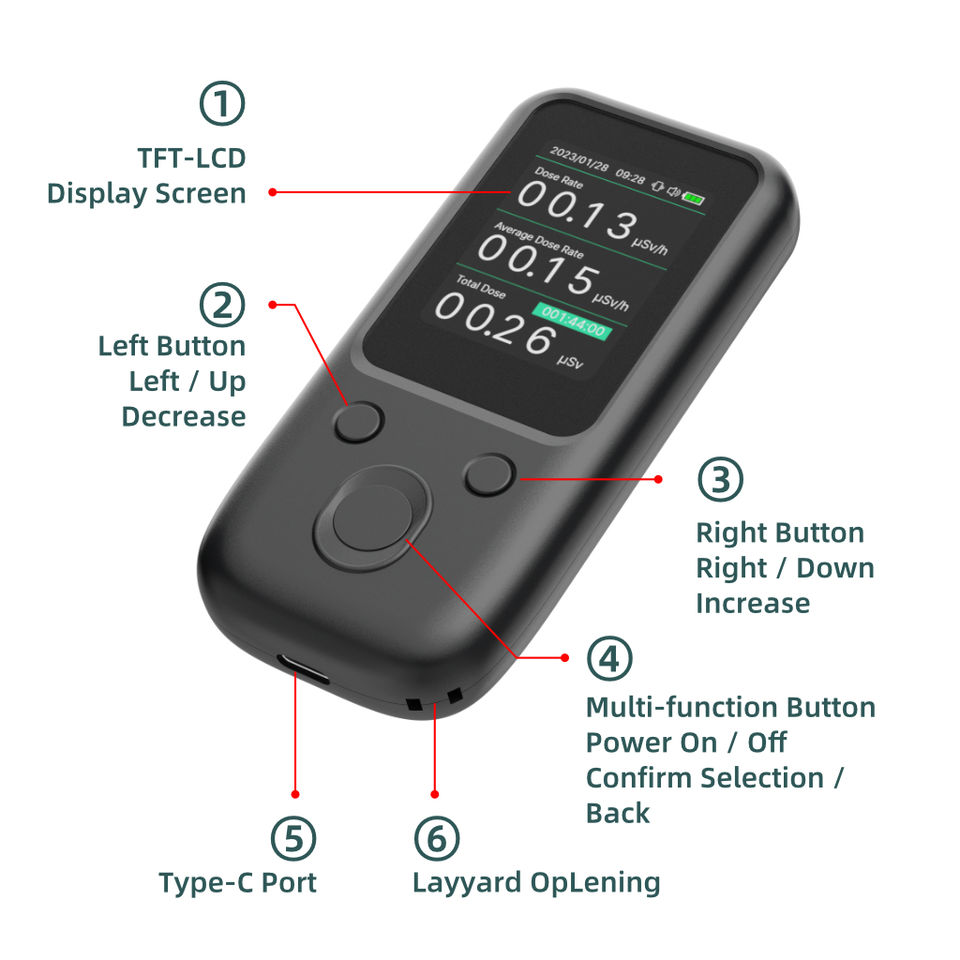 ①
TFT-LCD
Display Screen

2023/01/28 09:28

Dose Rate
00.13 μSv/h

Average Dose Rate
00.15 μSv/h

Total Dose
001:44:00
00.26 μSv

②
Left Button
Left / Up
Decrease

③
Right Button
Right / Down
Increase

④
Multi-function Button
Power On / Off
Confirm Selection /
Back

⑤
Type-C Port

⑥
Layyard OpLening