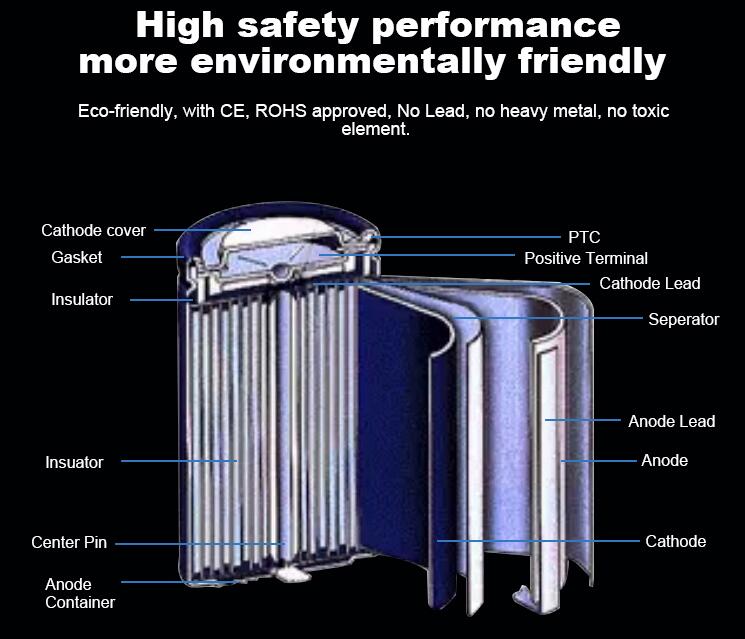 High safety performance
more environmentally friendly

Eco-friendly, with CE, ROHS approved, No Lead, no heavy metal, no toxic element.

Cathode cover
Gasket
Insulator
Insuator
Center Pin
Anode Container

PTC
Positive Terminal
Cathode Lead
Seperator
Anode Lead
Anode
Cathode