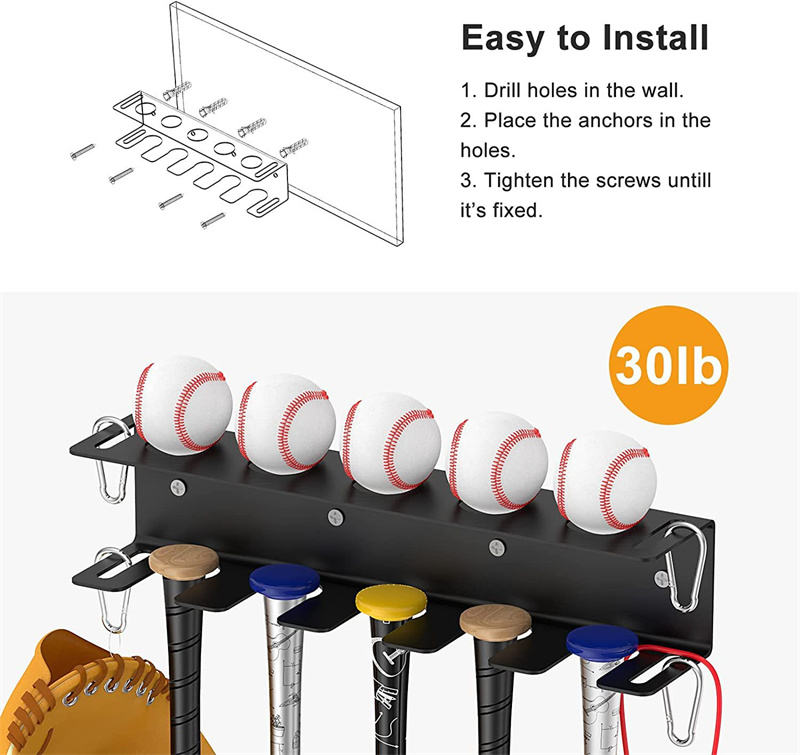 Easy to Install

1. Drill holes in the wall.
2. Place the anchors in the holes.
3. Tighten the screws untill it's fixed.

30lb