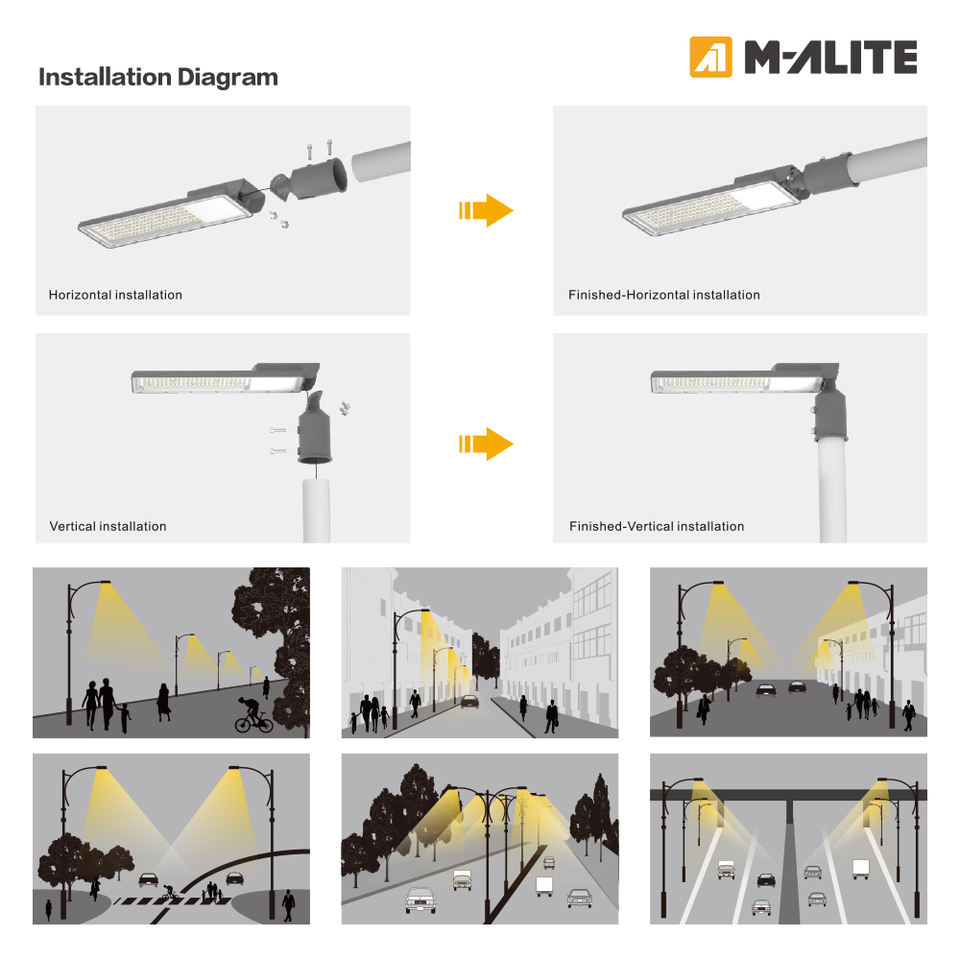 Installation Diagram

M-ALITE

Horizontal installation

Finished-Horizontal installation

Vertical installation

Finished-Vertical installation