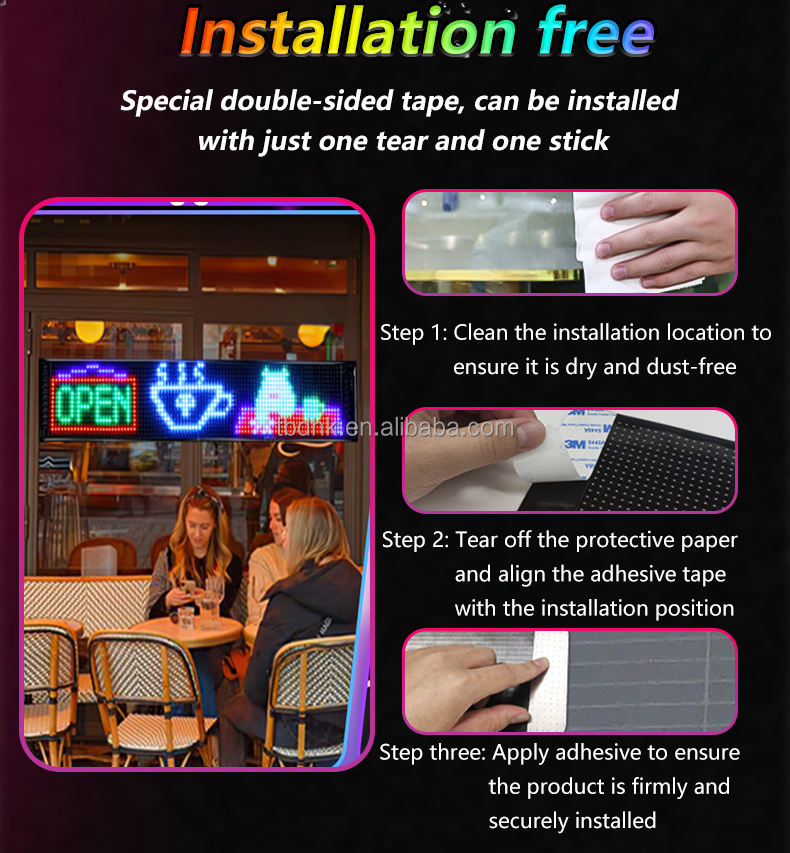 Installation free

Special double-sided tape, can be installed with just one tear and one stick

OPEN

tbdnk.en.alibaba.com

Step 1: Clean the installation location to ensure it is dry and dust-free

3M

Step 2: Tear off the protective paper and align the adhesive tape with the installation position

Step three: Apply adhesive to ensure the product is firmly and securely installed