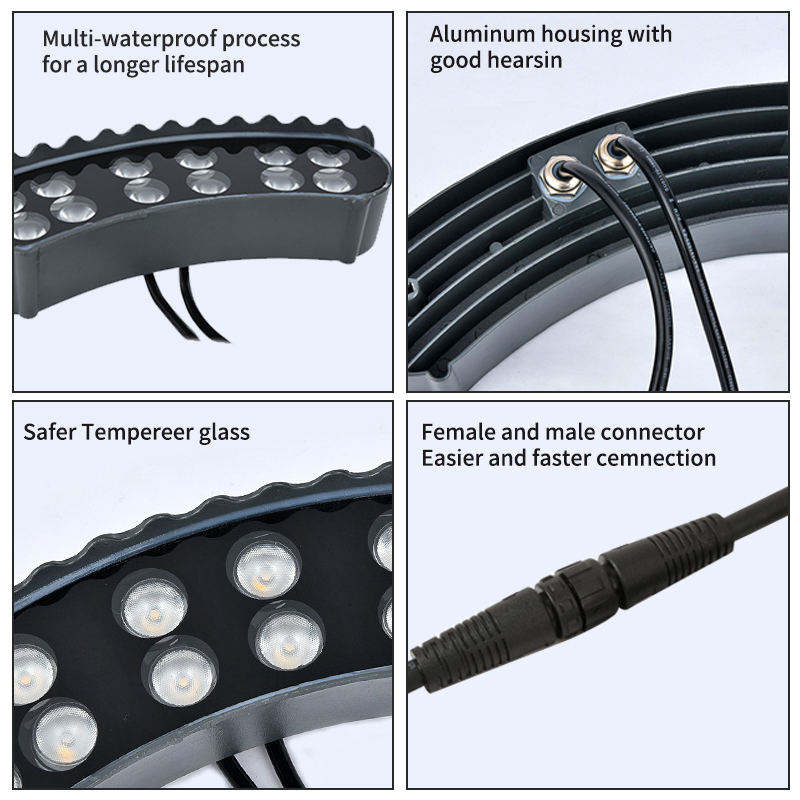 Multi-waterproof process for a longer lifespan

Aluminum housing with good hearsin

Safer Tempereer glass

Female and male connector Easier and faster cemnection