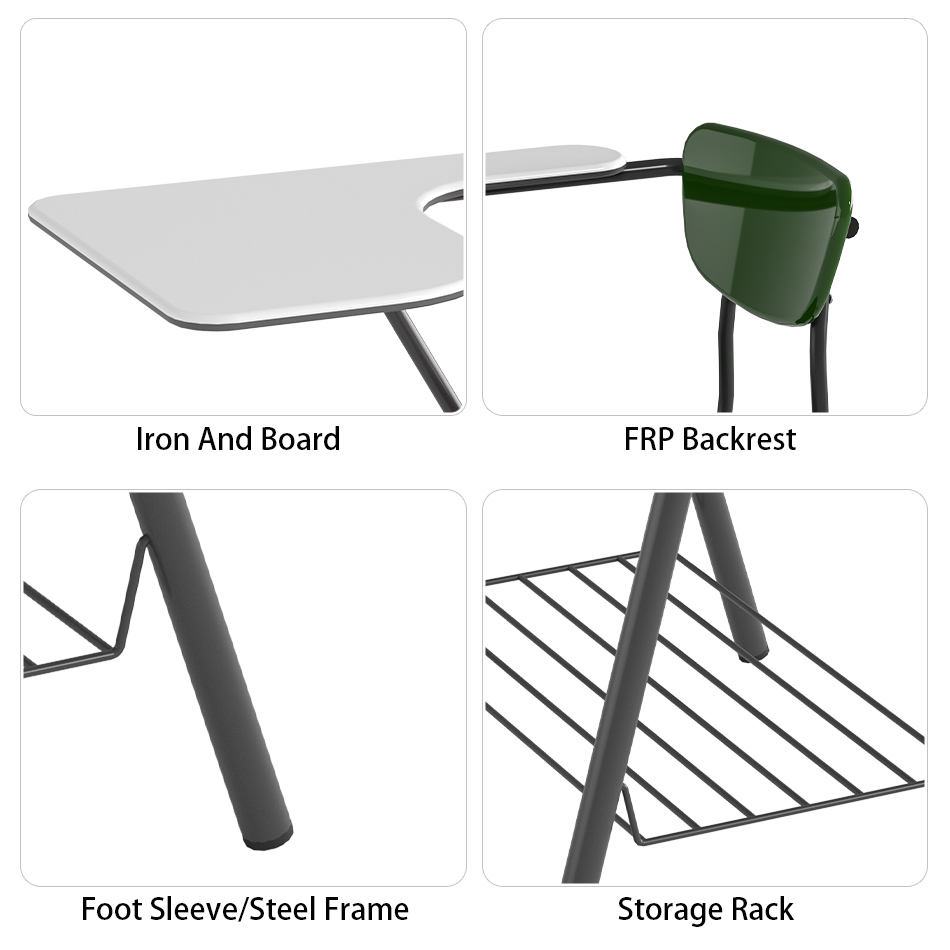 Iron And Board

FRP Backrest

Foot Sleeve/Steel Frame

Storage Rack