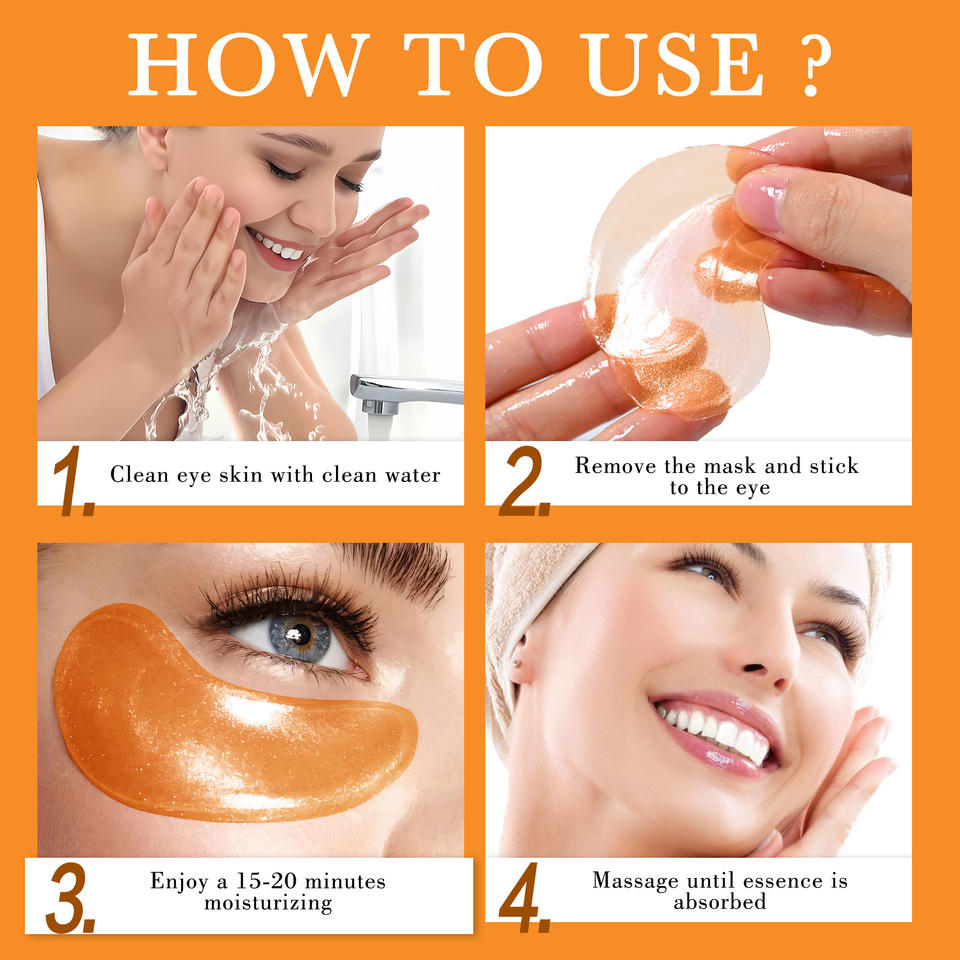 HOW TO USE ?

1. Clean eye skin with clean water

2. Remove the mask and stick to the eye

3. Enjoy a 15-20 minutes moisturizing

4. Massage until essence is absorbed