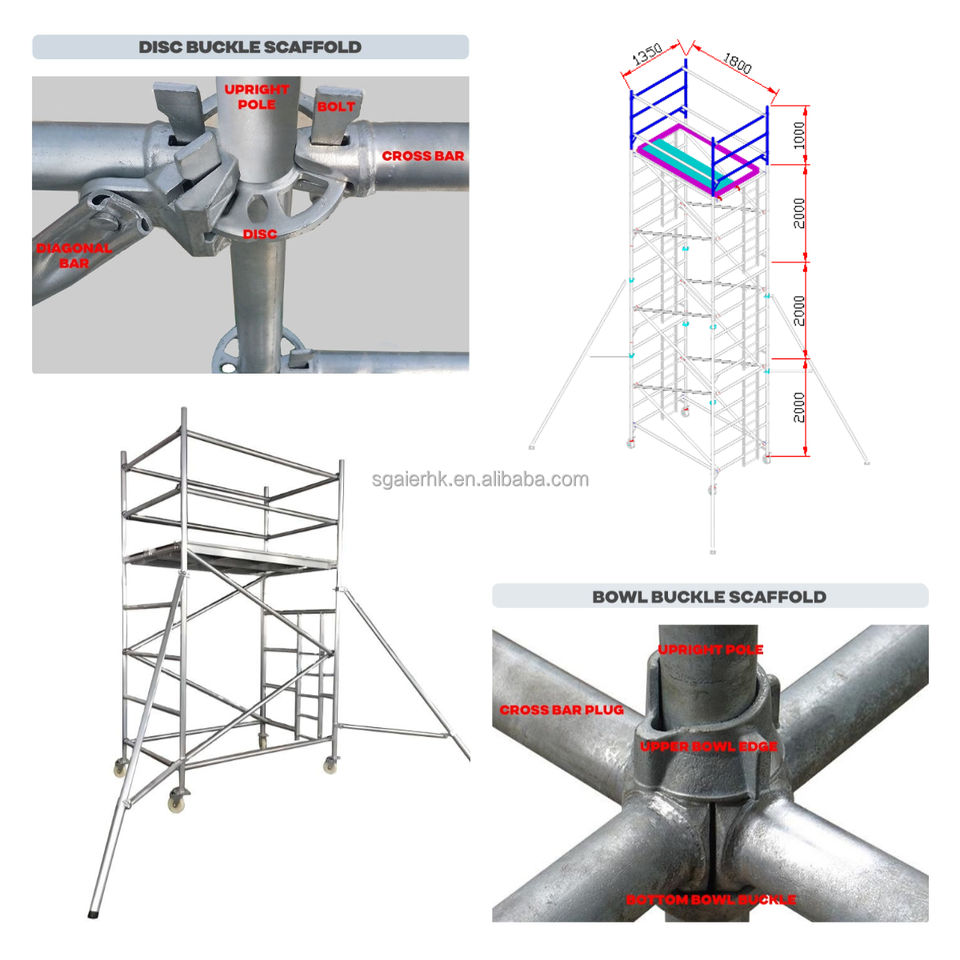 DISC BUCKLE SCAFFOLD

UPRIGHT POLE

BOLT

CROSS BAR

DIAGONAL BAR

DISC

1350

1800

1000

2000

2000

2000

sgaierhk.en.alibaba.com

BOWL BUCKLE SCAFFOLD

UPRIGHT POLE

CROSS BAR PLUG

UPPER BOWL EDGE

BOTTOM BOWL BUCKLE