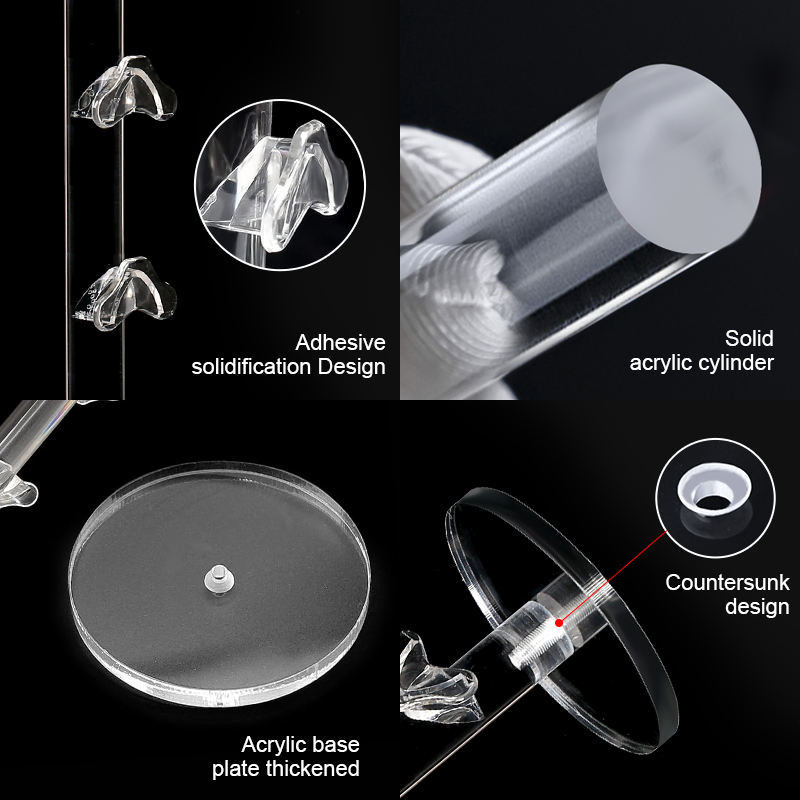 Adhesive solidification Design

Solid acrylic cylinder

Acrylic base plate thickened

Countersunk design