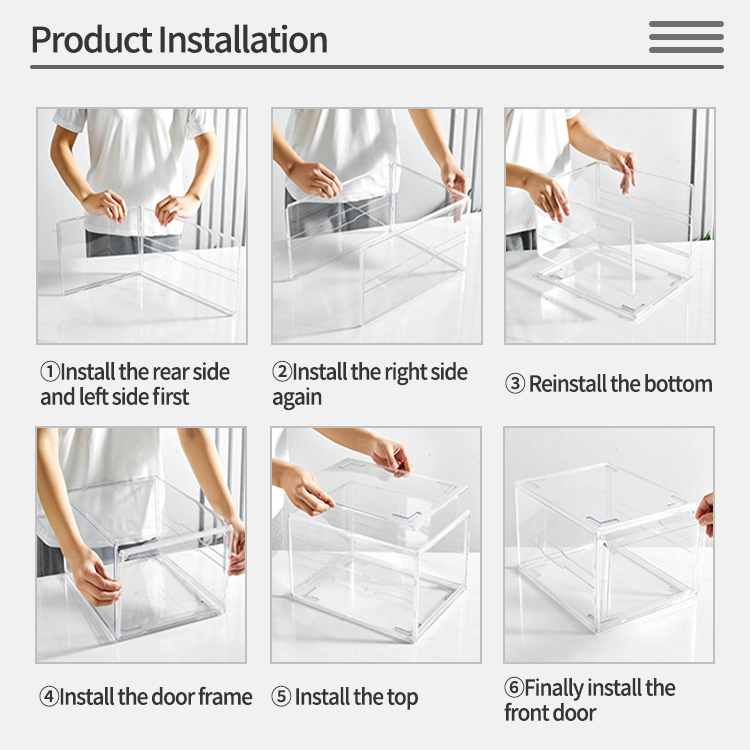 Product Installation

①Install the rear side and left side first

②Install the right side again

③ Reinstall the bottom

④Install the door frame

⑤ Install the top

⑥Finally install the front door