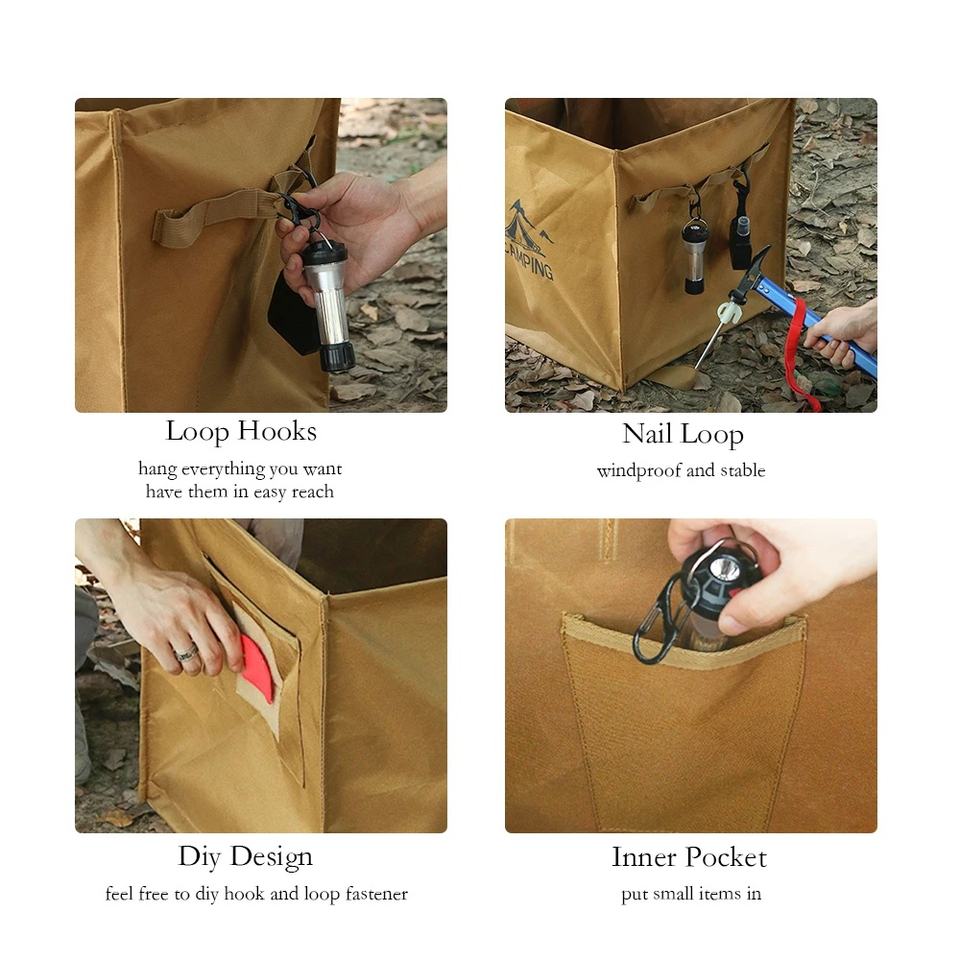 CAMPING

Loop Hooks

hang everything you want
have them in easy reach

Nail Loop

windproof and stable

Diy Design

feel free to diy hook and loop fastener

Inner Pocket

put small items in