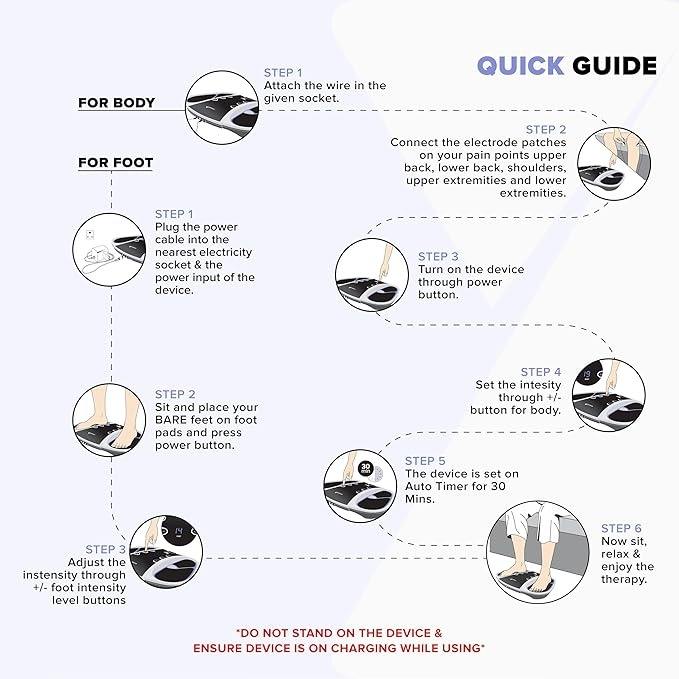 QUICK GUIDE

FOR BODY

STEP 1
Attach the wire in the given socket.

STEP 2
Connect the electrode patches on your pain points upper back, lower back, shoulders, upper extremities and lower extremities.

STEP 3
Turn on the device through power button.

STEP 4
Set the intesity through +/- button for body.

STEP 5
The device is set on Auto Timer for 30 Mins.

30 min

STEP 6
Now sit, relax & enjoy the therapy.

FOR FOOT

STEP 1
Plug the power cable into the nearest electricity socket & the power input of the device.

STEP 2
Sit and place your BARE feet on foot pads and press power button.

STEP 3
Adjust the instensity through +/- foot intensity level buttons

*DO NOT STAND ON THE DEVICE & ENSURE DEVICE IS ON CHARGING WHILE USING*