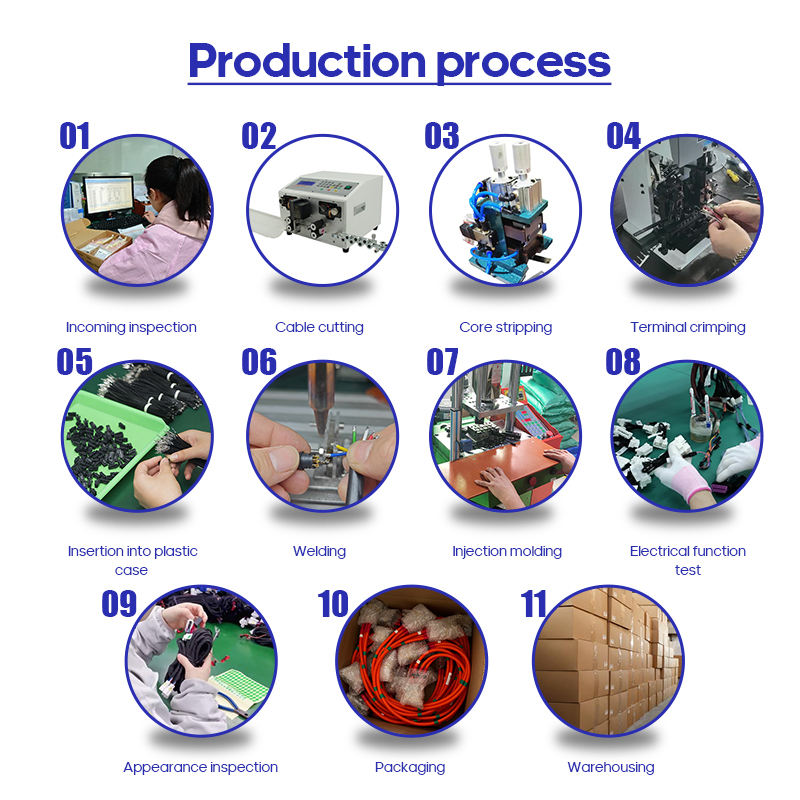 Production process

01
Incoming inspection

02
Cable cutting

03
Core stripping

04
Terminal crimping

05
Insertion into plastic case

06
Welding

07
Injection molding

08
Electrical function test

09
Appearance inspection

10
Packaging

11
Warehousing