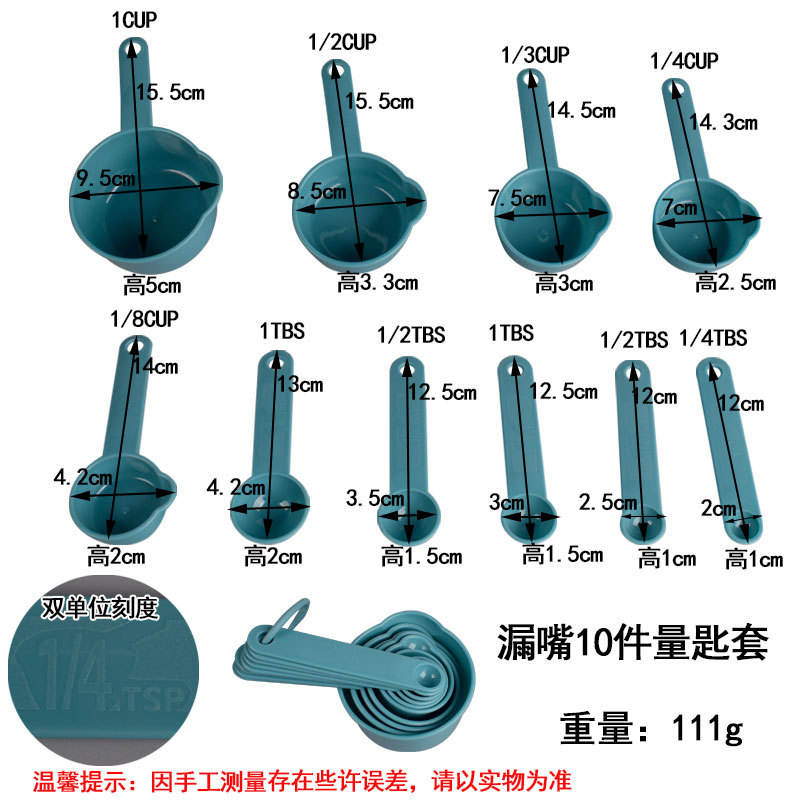 1CUP
15.5cm
9.5cm
高5cm

1/2CUP
15.5cm
8.5cm
高3.3cm

1/3CUP
14.5cm
7.5cm
高3cm

1/4CUP
14.3cm
7cm
高2.5cm

1/8CUP
14cm
4.2cm
高2cm

1TBS
13cm
4.2cm
高2cm

1/2TBS
12.5cm
3.5cm
高1.5cm

1TBS
12.5cm
3cm
高1.5cm

1/2TBS
12cm
2.5cm
高1cm

1/4TBS
12cm
2cm
高1cm

双单位刻度
1/4 TSP

漏嘴10件量匙套

重量：111g

温馨提示：因手工测量存在些许误差，请以实物为准