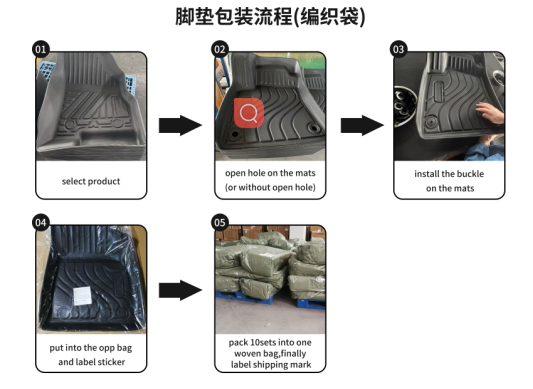 脚垫包装流程(编织袋)

01

select product

02

open hole on the mats (or without open hole)

03

install the buckle on the mats

04

put into the opp bag and label sticker

05

pack 10sets into one woven bag,finally label shipping mark