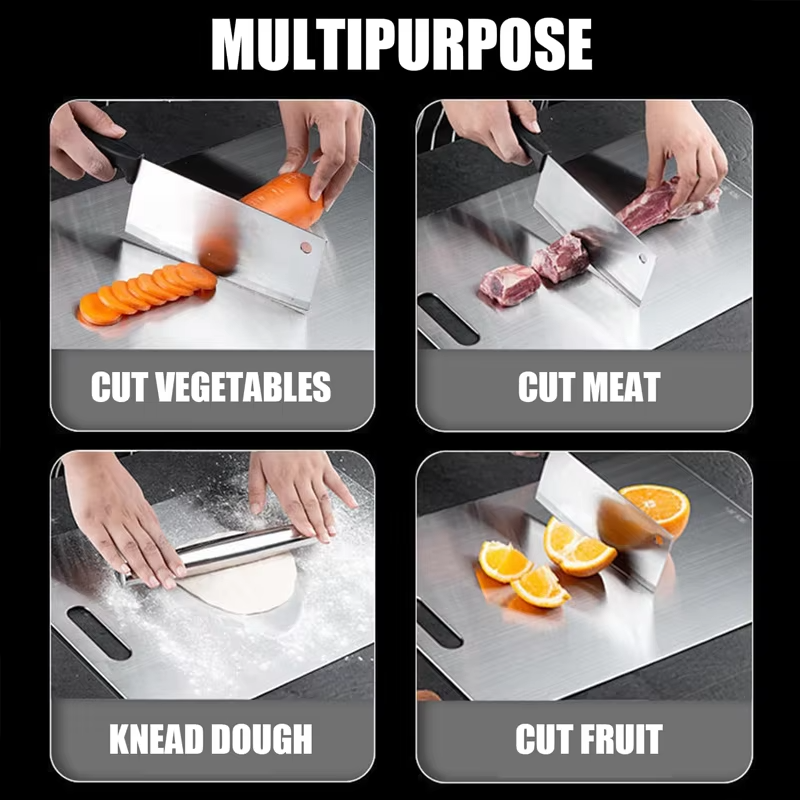 MULTIPURPOSE

CUT VEGETABLES

CUT MEAT

KNEAD DOUGH

CUT FRUIT