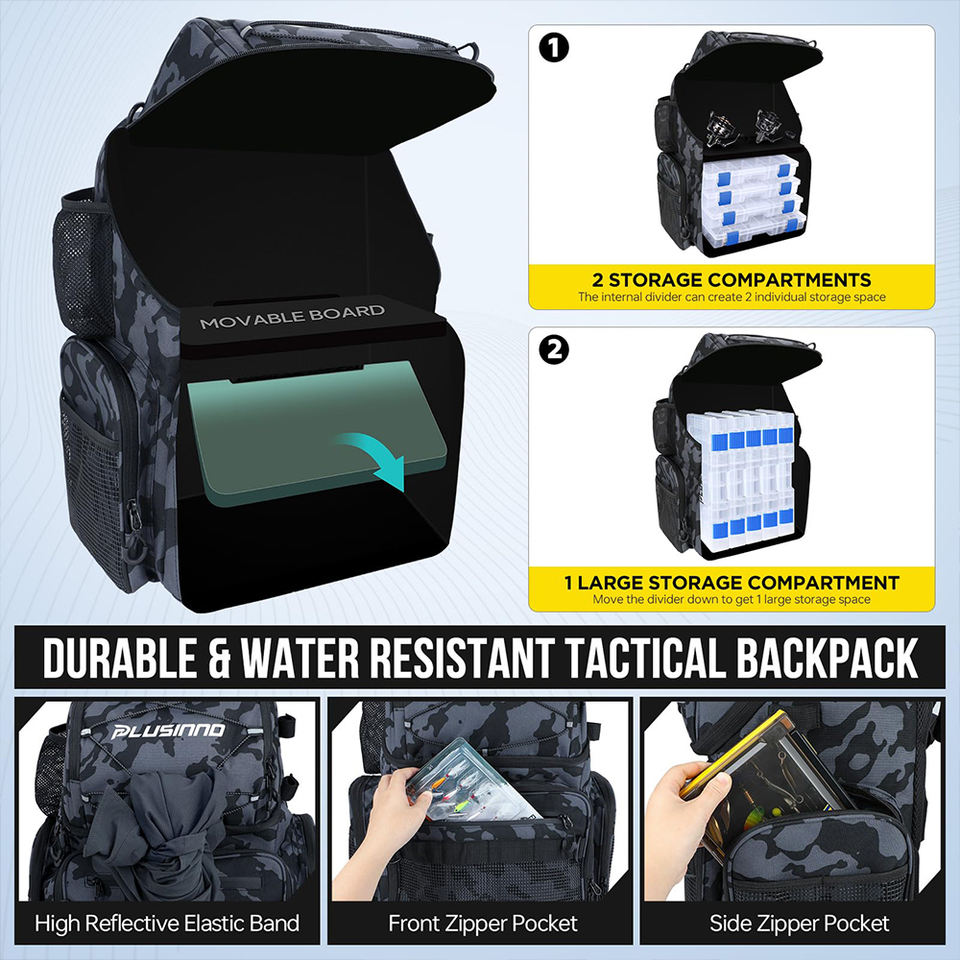 MOVABLE BOARD

1

2 STORAGE COMPARTMENTS
The internal divider can create 2 individual storage space

2

1 LARGE STORAGE COMPARTMENT
Move the divider down to get 1 large storage space

DURABLE & WATER RESISTANT TACTICAL BACKPACK

PLUSINNO

High Reflective Elastic Band

Front Zipper Pocket

Side Zipper Pocket