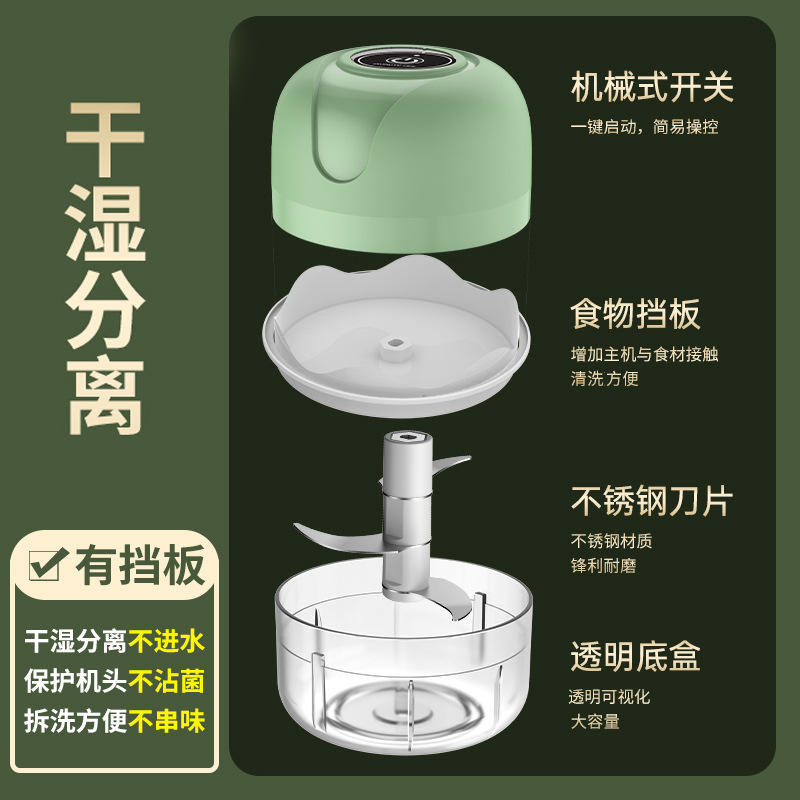 干湿分离

有挡板

干湿分离不进水
保护机头不沾菌
拆洗方便不串味

机械式开关
一键启动，简易操控

食物挡板
增加主机与食材接触
清洗方便

不锈钢刀片
不锈钢材质
锋利耐磨

透明底盒
透明可视化
大容量