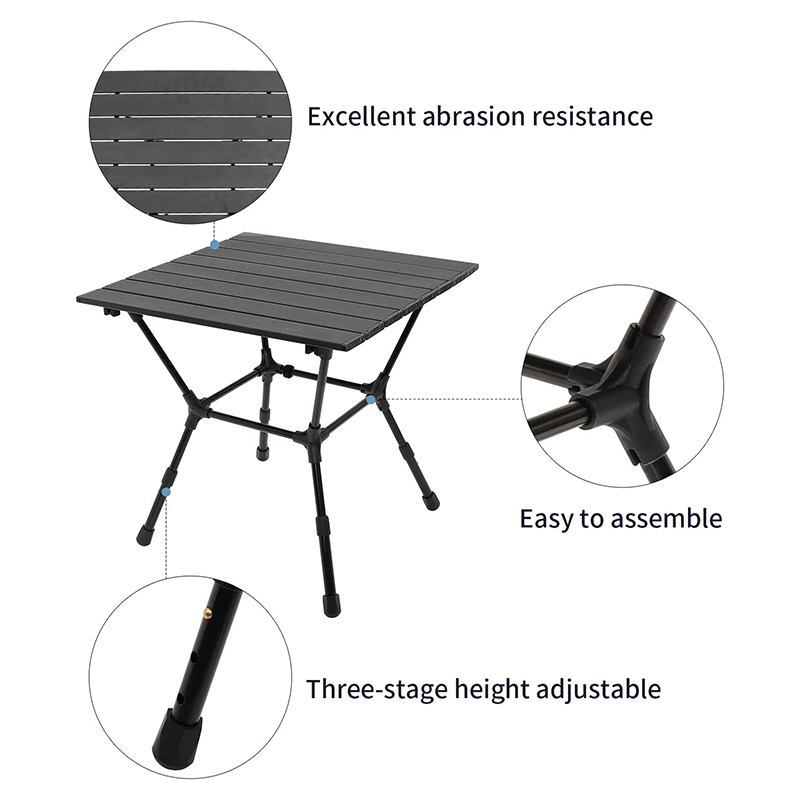 Excellent abrasion resistance

Easy to assemble

Three-stage height adjustable