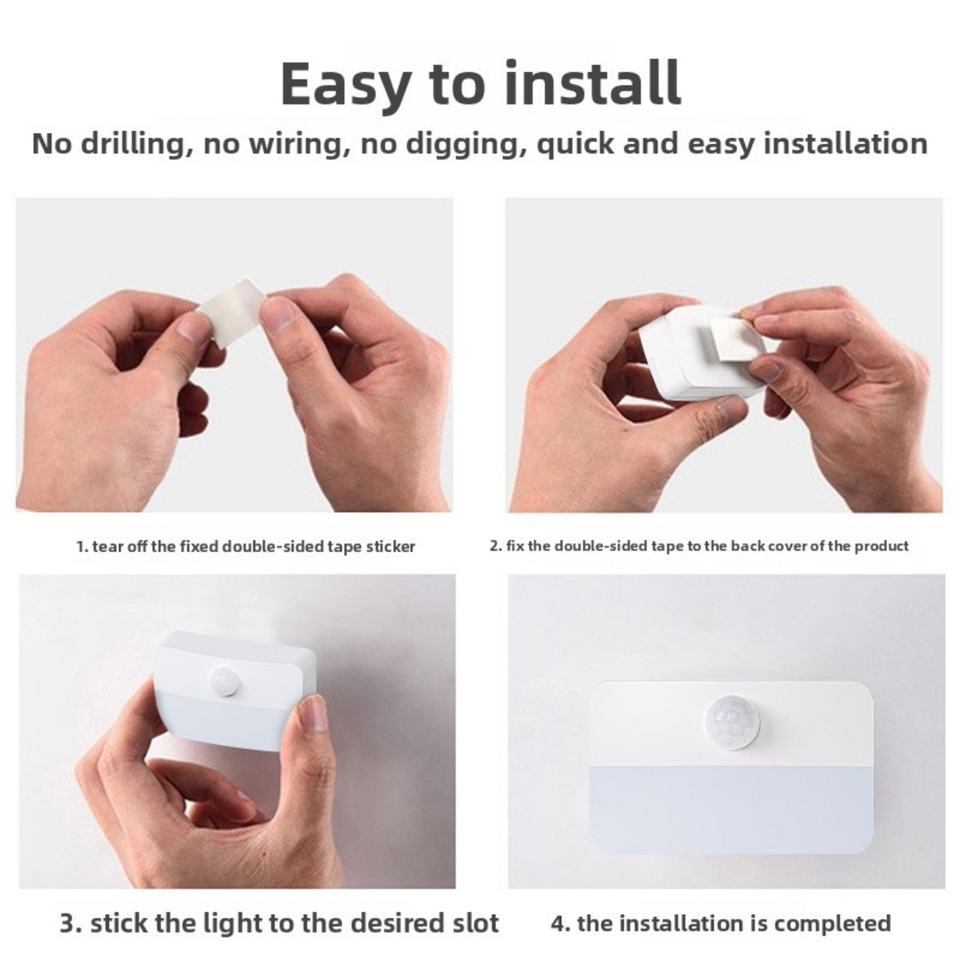 Easy to install

No drilling, no wiring, no digging, quick and easy installation

1. tear off the fixed double-sided tape sticker

2. fix the double-sided tape to the back cover of the product

3. stick the light to the desired slot

4. the installation is completed