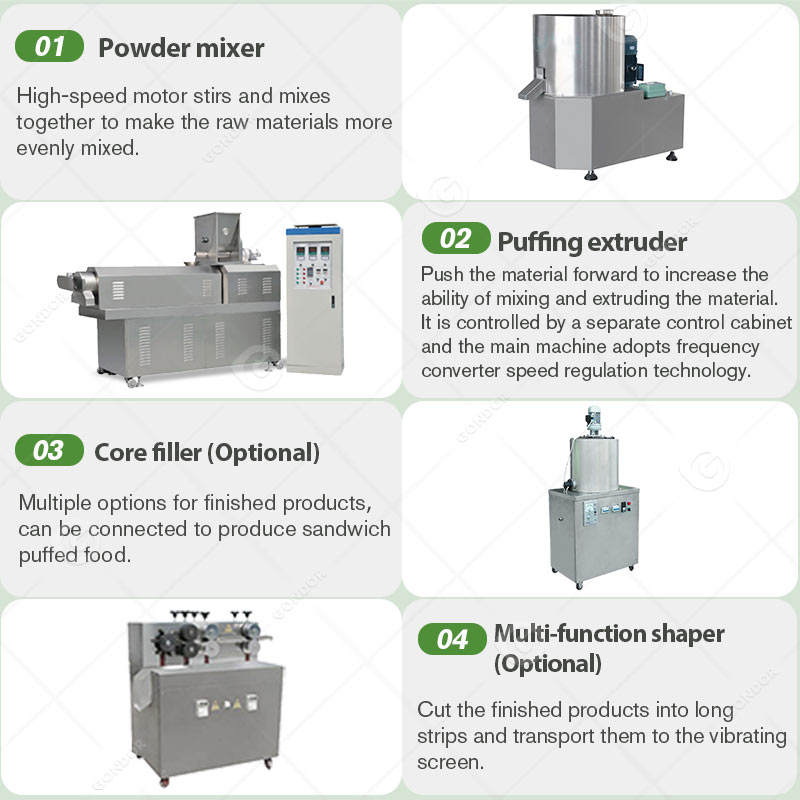 01 Powder mixer

High-speed motor stirs and mixes together to make the raw materials more evenly mixed.

02 Puffing extruder

Push the material forward to increase the ability of mixing and extruding the material. It is controlled by a separate control cabinet and the main machine adopts frequency converter speed regulation technology.

03 Core filler (Optional)

Multiple options for finished products, can be connected to produce sandwich puffed food.

04 Multi-function shaper (Optional)

Cut the finished products into long strips and transport them to the vibrating screen.