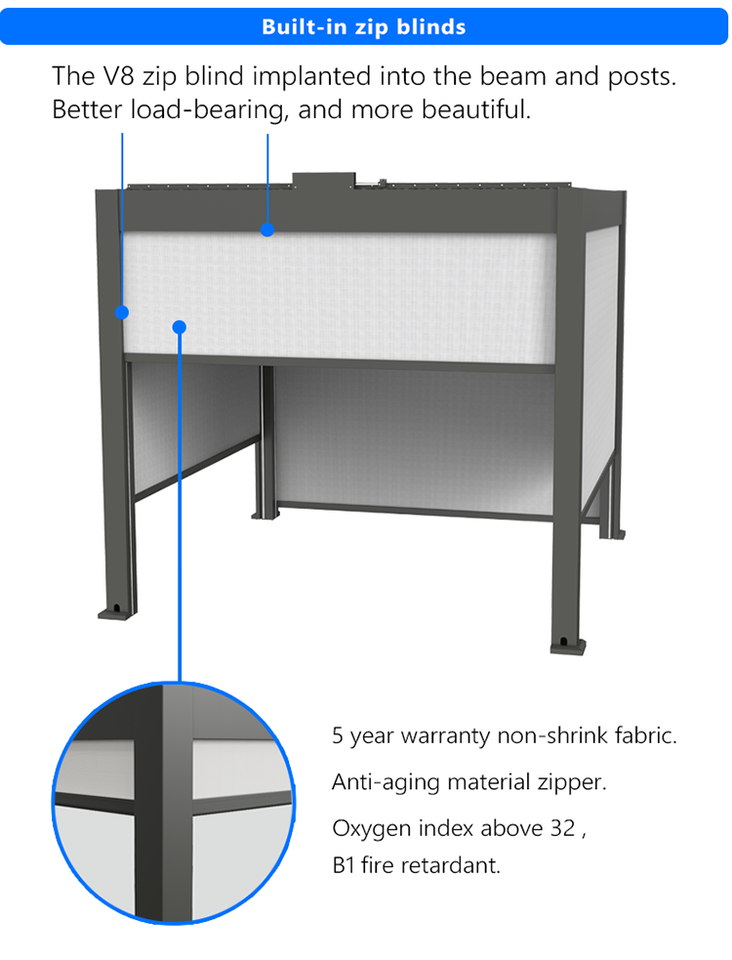 Built-in zip blinds

The V8 zip blind implanted into the beam and posts. Better load-bearing, and more beautiful.

5 year warranty non-shrink fabric.

Anti-aging material zipper.

Oxygen index above 32 ,
B1 fire retardant.