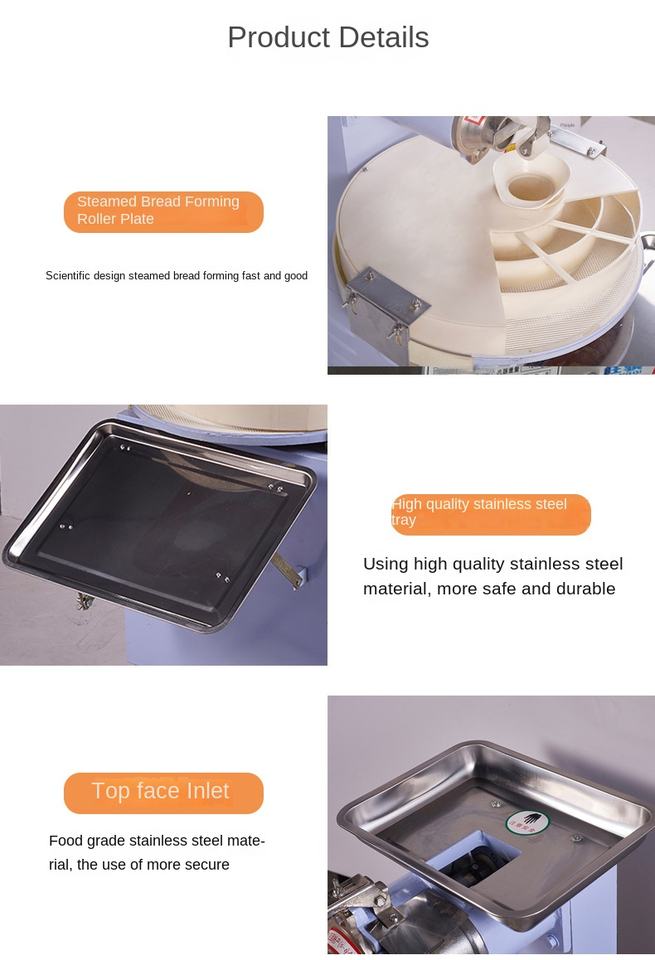 Product Details

Steamed Bread Forming Roller Plate

Scientific design steamed bread forming fast and good

High quality stainless steel tray

Using high quality stainless steel material, more safe and durable

Top face Inlet

Food grade stainless steel material, the use of more secure