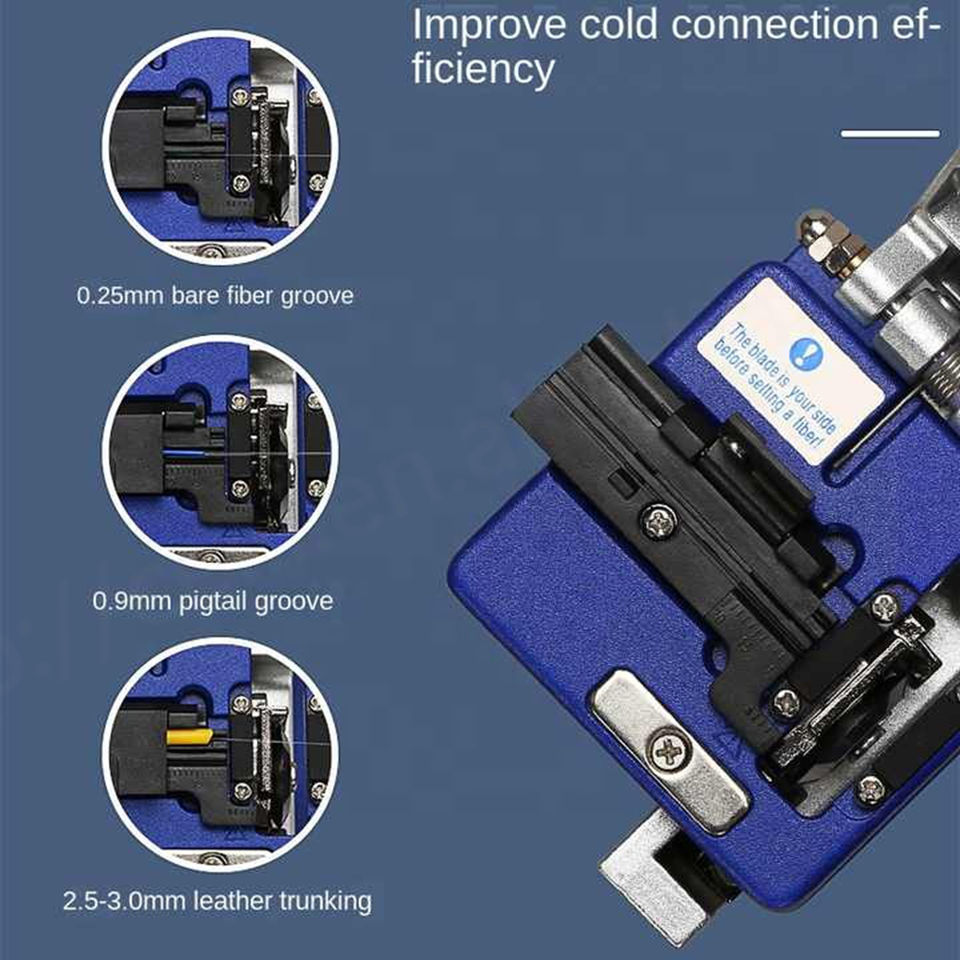 Improve cold connection efficiency

0.25mm bare fiber groove

0.9mm pigtail groove

2.5-3.0mm leather trunking

The blade is your side before setting a fiber!