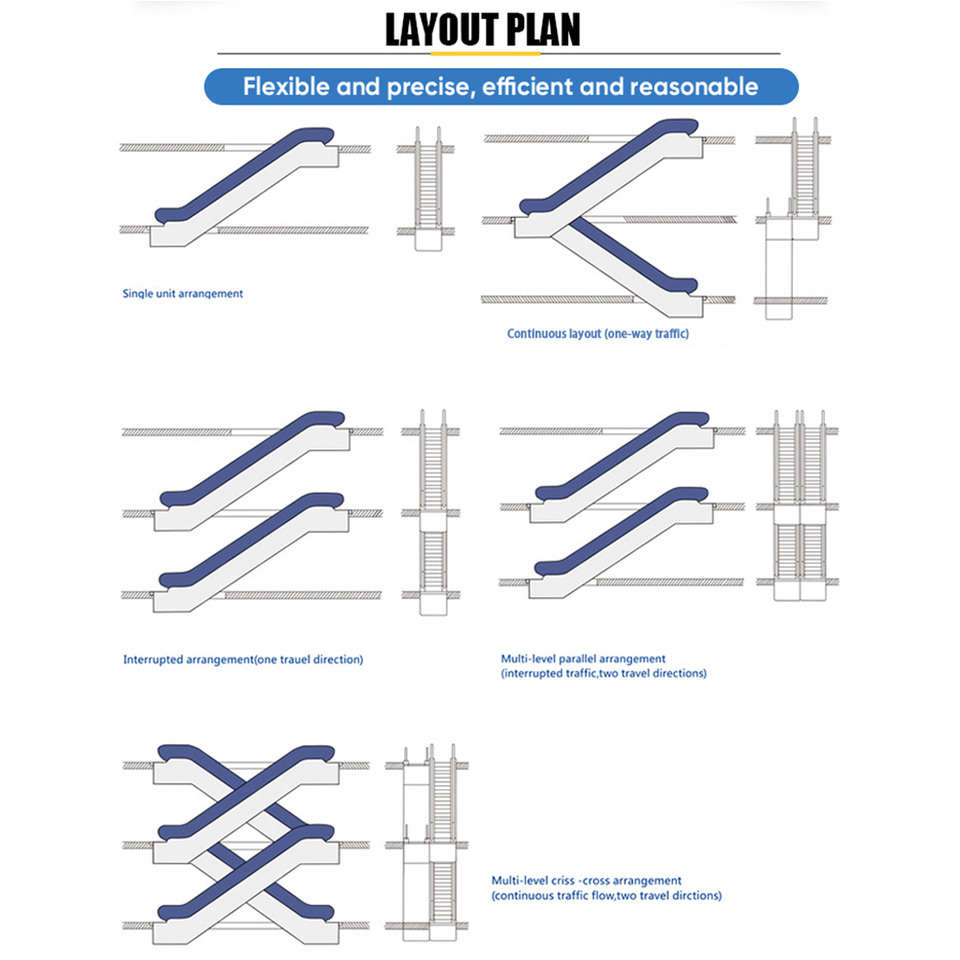 LAYOUT PLAN

Flexible and precise, efficient and reasonable

Single unit arrangement

Continuous layout (one-way traffic)

Interrupted arrangement(one trauel direction)

Multi-level parallel arrangement
(interrupted traffic,two travel directions)

Multi-level criss -cross arrangement
(continuous traffic flow,two travel dirctions)