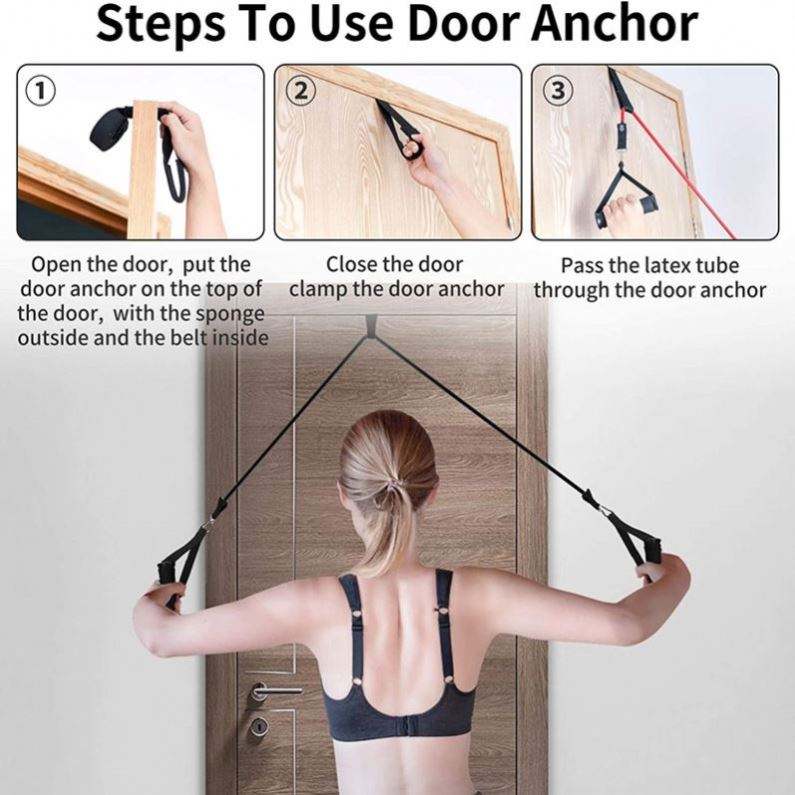 Steps To Use Door Anchor

①

Open the door, put the door anchor on the top of the door, with the sponge outside and the belt inside

②

Close the door clamp the door anchor

③

Pass the latex tube through the door anchor