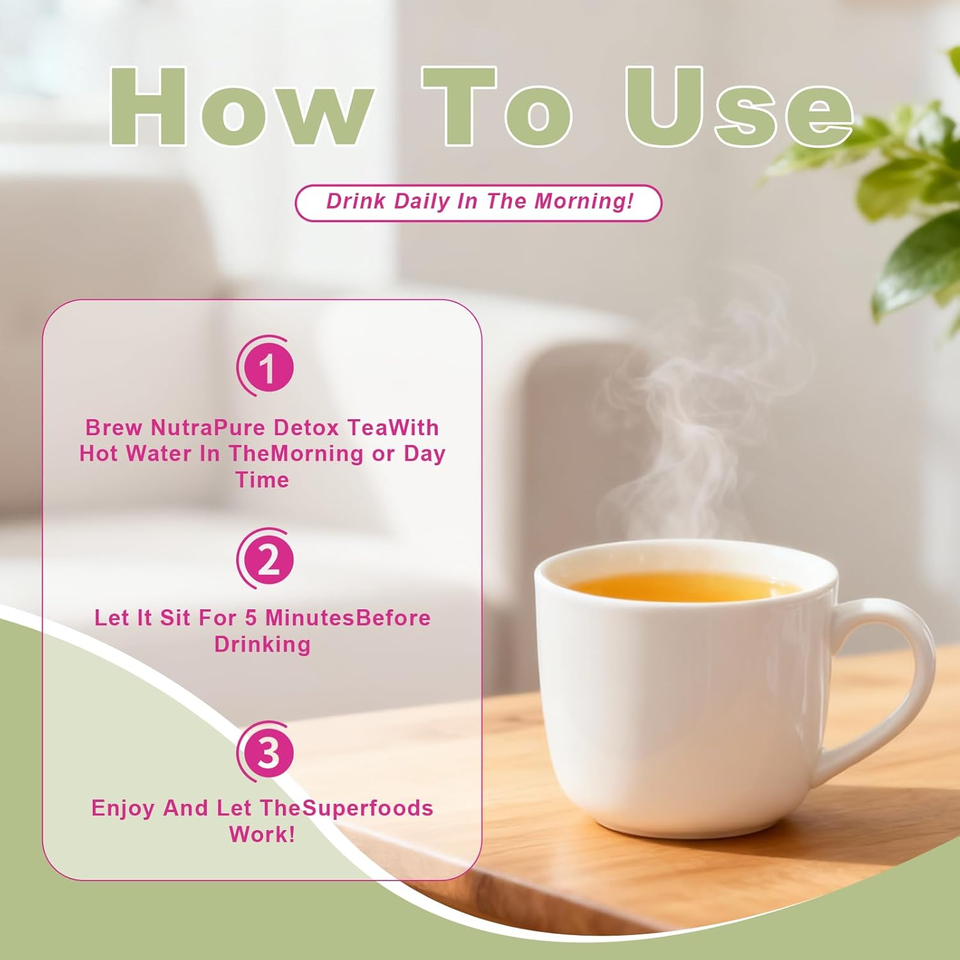 How To Use

Drink Daily In The Morning!

1

Brew NutraPure Detox TeaWith Hot Water In TheMorning or Day Time

2

Let It Sit For 5 MinutesBefore Drinking

3

Enjoy And Let TheSuperfoods Work!