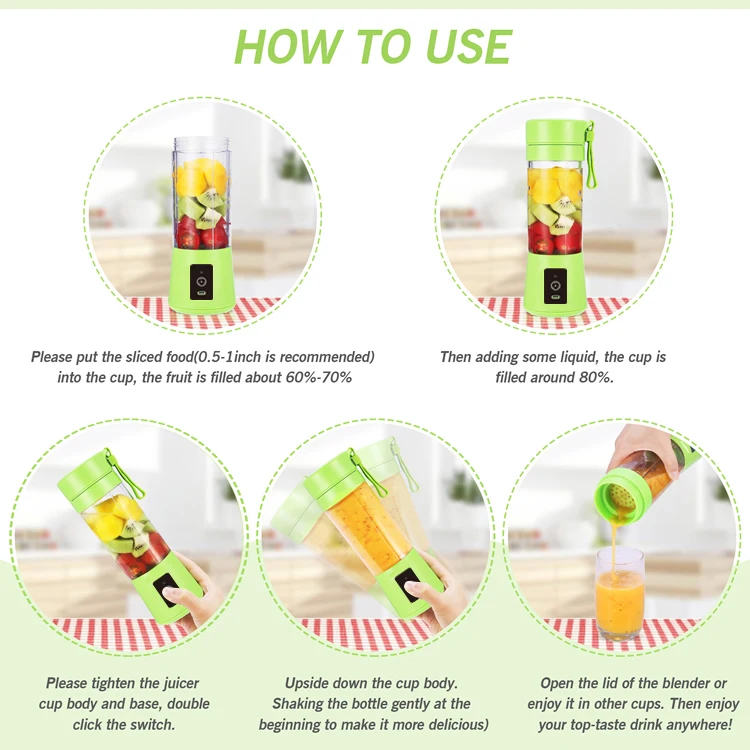 HOW TO USE

Please put the sliced food(0.5-1inch is recommended) into the cup, the fruit is filled about 60%-70%

Then adding some liquid, the cup is filled around 80%.

Please tighten the juicer cup body and base, double click the switch.

Upside down the cup body. Shaking the bottle gently at the beginning to make it more delicious)

Open the lid of the blender or enjoy it in other cups. Then enjoy your top-taste drink anywhere!