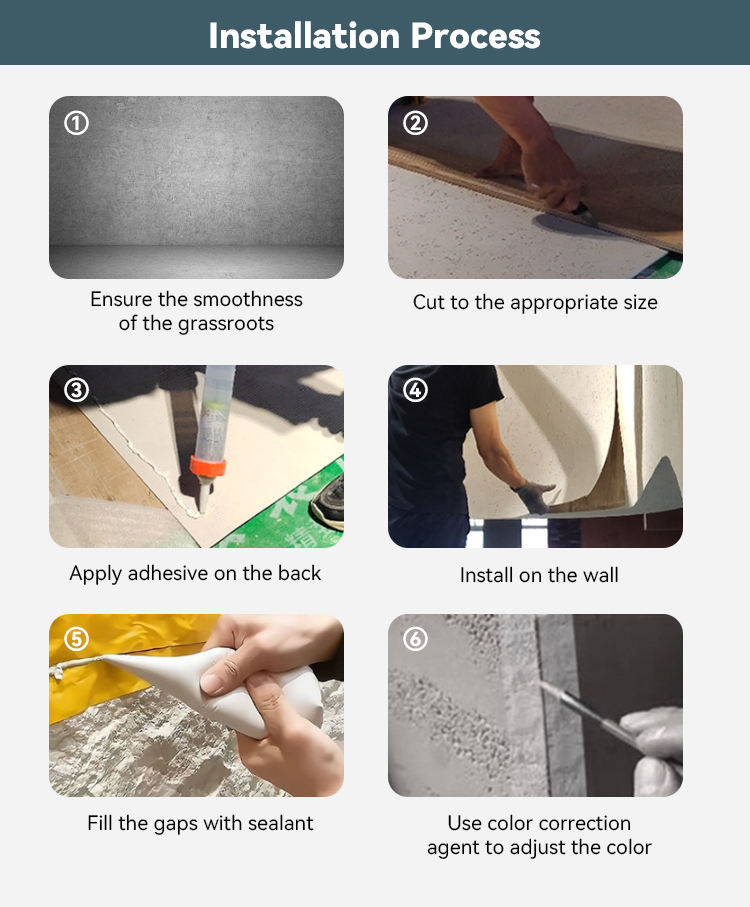 Installation Process

①

Ensure the smoothness of the grassroots

②

Cut to the appropriate size

③

Apply adhesive on the back

④

Install on the wall

⑤

Fill the gaps with sealant

⑥

Use color correction agent to adjust the color