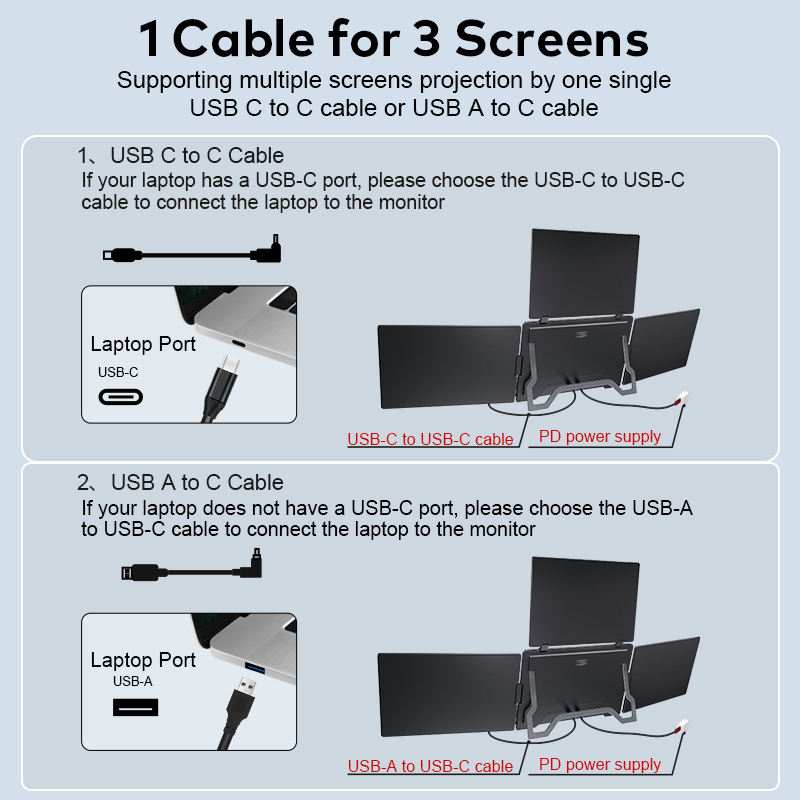 1 Cable for 3 Screens

Supporting multiple screens projection by one single USB C to C cable or USB A to C cable

1、USB C to C Cable

If your laptop has a USB-C port, please choose the USB-C to USB-C cable to connect the laptop to the monitor

Laptop Port

USB-C

USB-C to USB-C cable

PD power supply

2、USB A to C Cable

If your laptop does not have a USB-C port, please choose the USB-A to USB-C cable to connect the laptop to the monitor

Laptop Port

USB-A

USB-A to USB-C cable

PD power supply