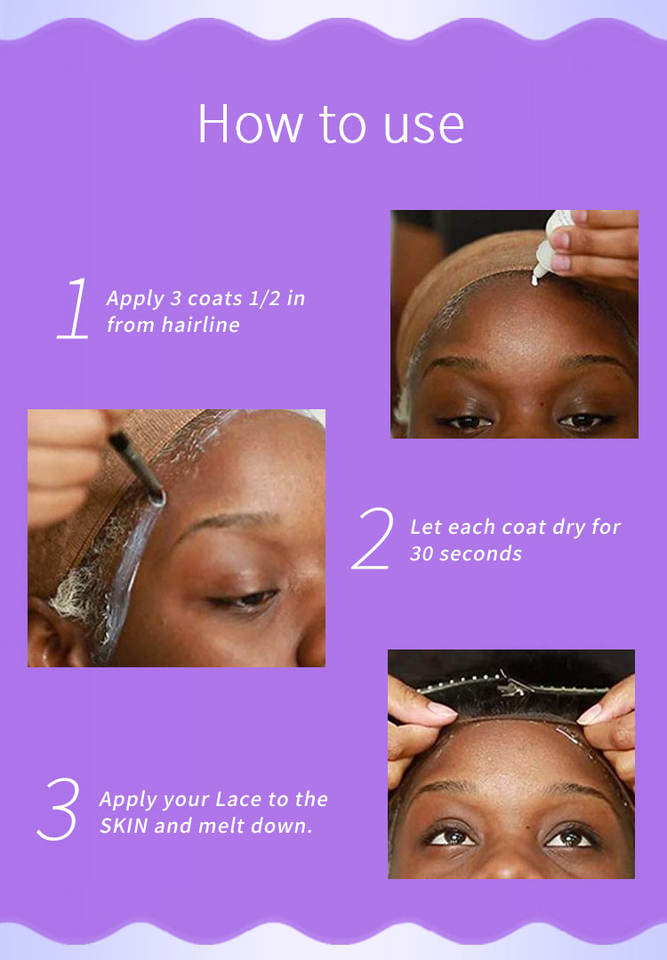 How to use

1 Apply 3 coats 1/2 in from hairline

2 Let each coat dry for 30 seconds

3 Apply your Lace to the SKIN and melt down.