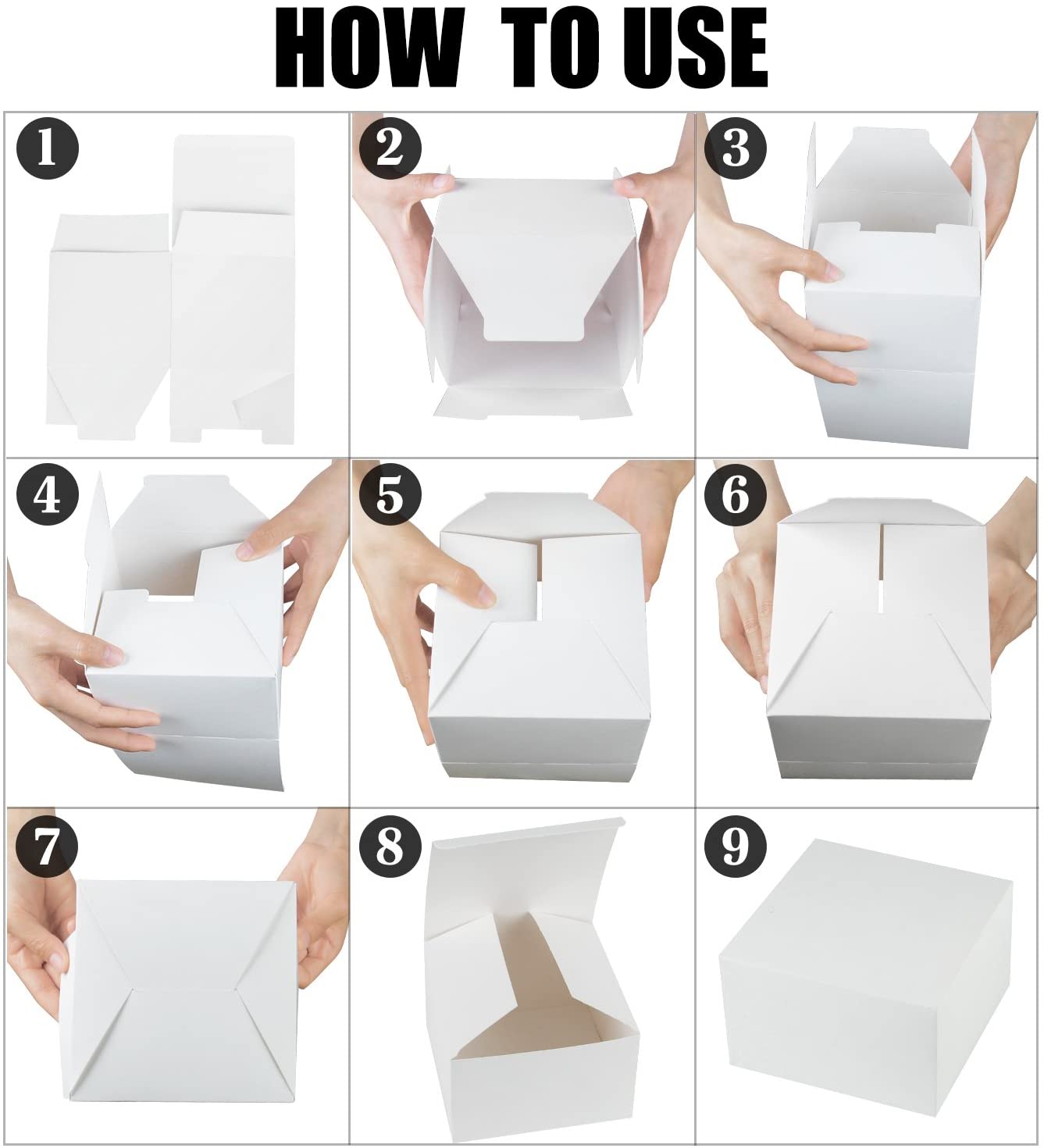 HOW TO USE

1

2

3

4

5

6

7

8

9