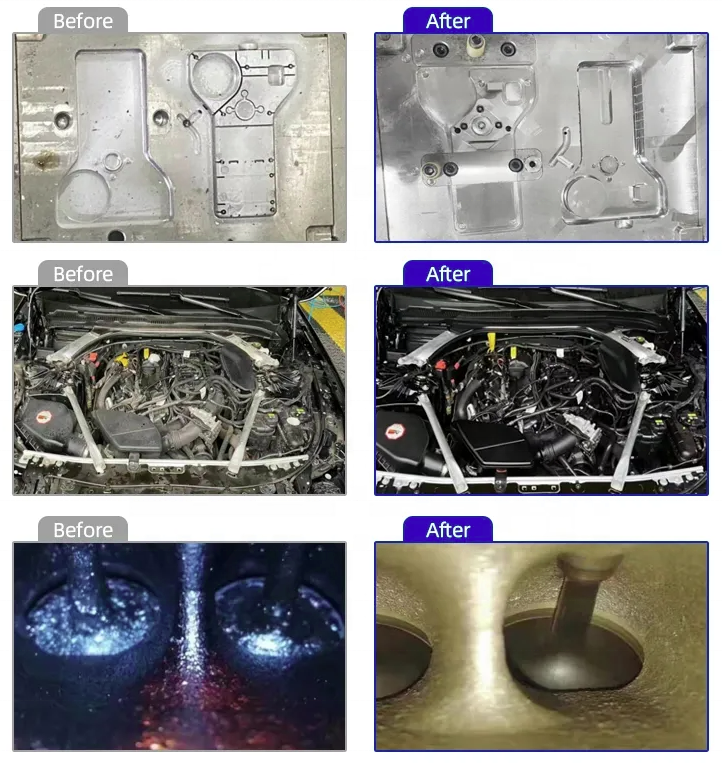 Before
After
Before
After
Before
After