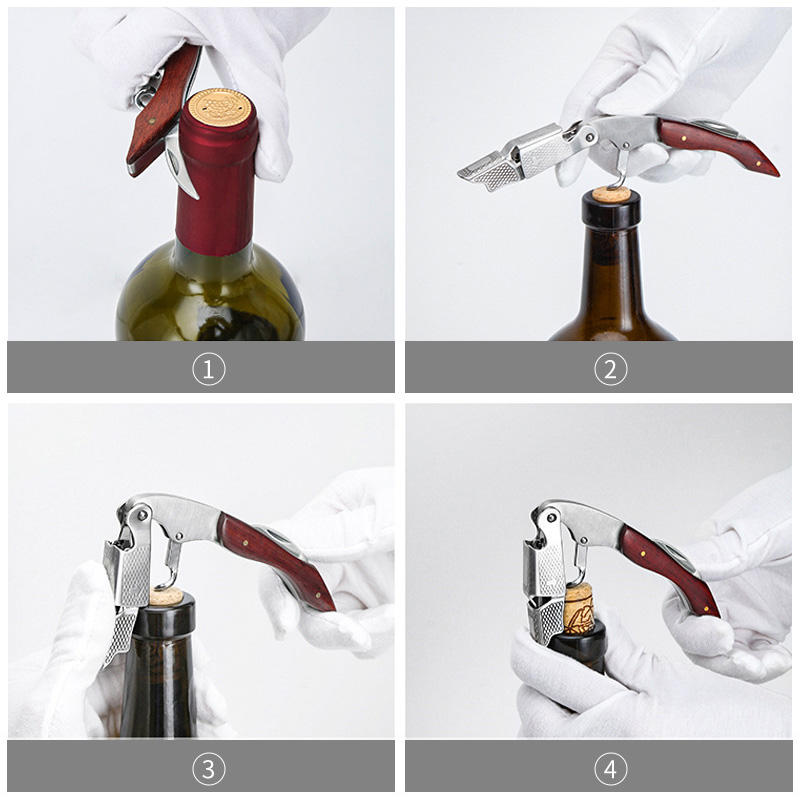 ①

②

③

④