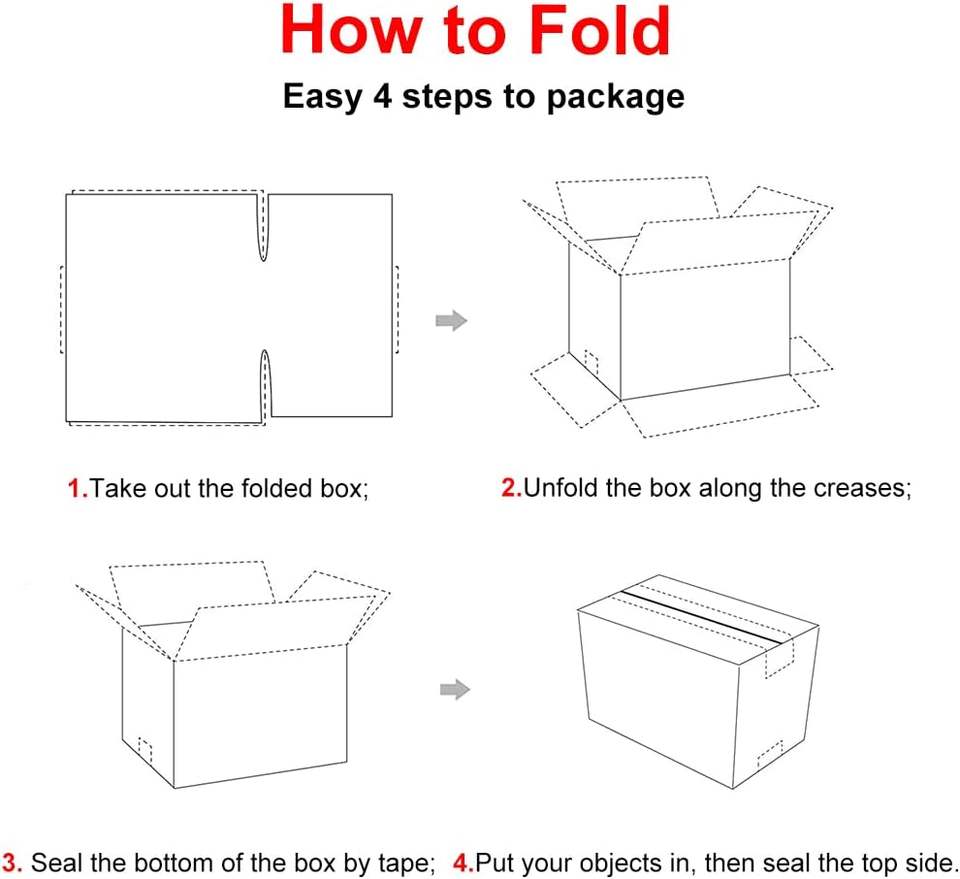 How to Fold

Easy 4 steps to package

1.Take out the folded box;

2.Unfold the box along the creases;

3. Seal the bottom of the box by tape;

4.Put your objects in, then seal the top side.