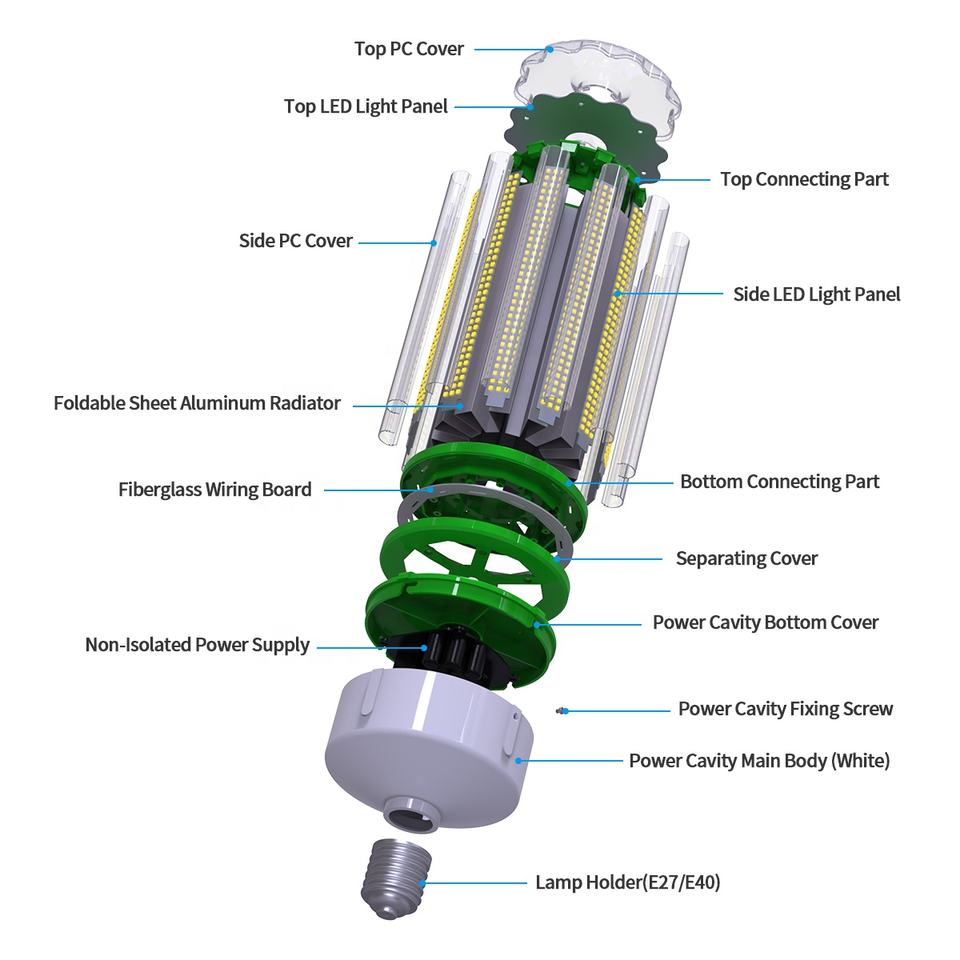 Top PC Cover
Top LED Light Panel
Top Connecting Part
Side PC Cover
Side LED Light Panel
Foldable Sheet Aluminum Radiator
Fiberglass Wiring Board
Bottom Connecting Part
Separating Cover
Power Cavity Bottom Cover
Non-Isolated Power Supply
Power Cavity Fixing Screw
Power Cavity Main Body (White)
Lamp Holder(E27/E40)