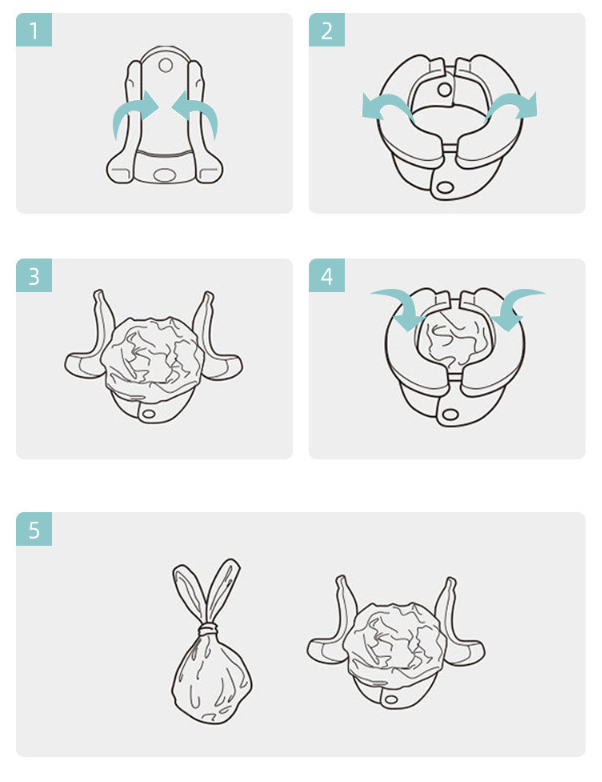 1

2

3

4

5