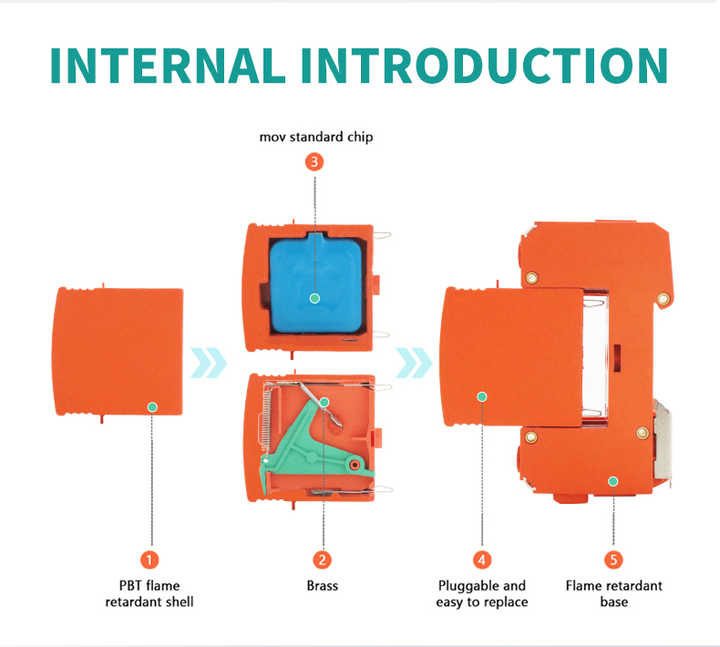 INTERNAL INTRODUCTION

mov standard chip

3

1

PBT flame retardant shell

2

Brass

4

Pluggable and easy to replace

5

Flame retardant base