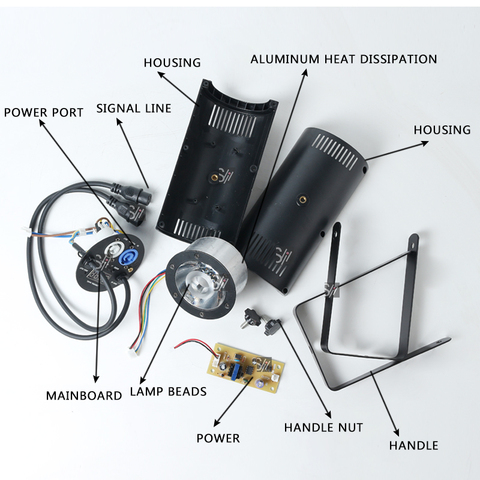 HOUSING

ALUMINUM HEAT DISSIPATION

POWER PORT

SIGNAL LINE

HOUSING

MAINBOARD

LAMP BEADS

POWER

HANDLE NUT

HANDLE