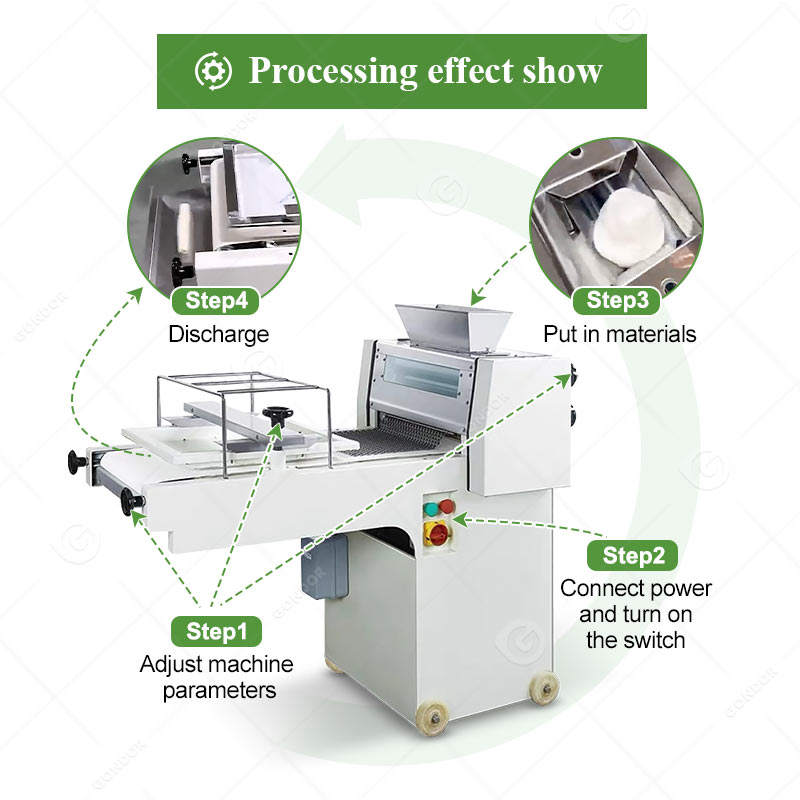 Processing effect show

Step4
Discharge

Step3
Put in materials

Step2
Connect power and turn on the switch

Step1
Adjust machine parameters