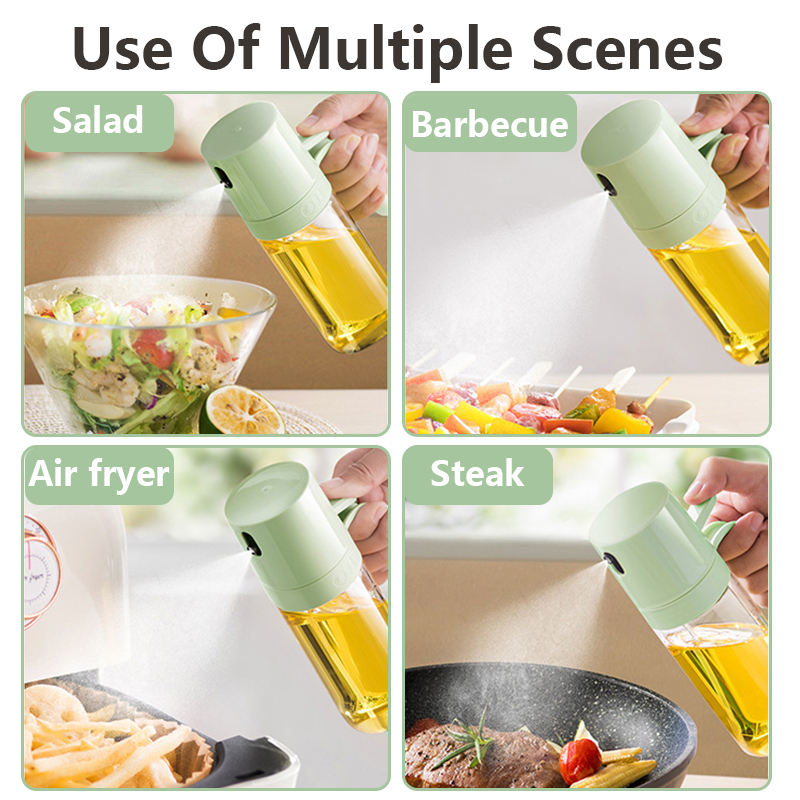 Use Of Multiple Scenes

Salad

Barbecue

Air fryer

Steak